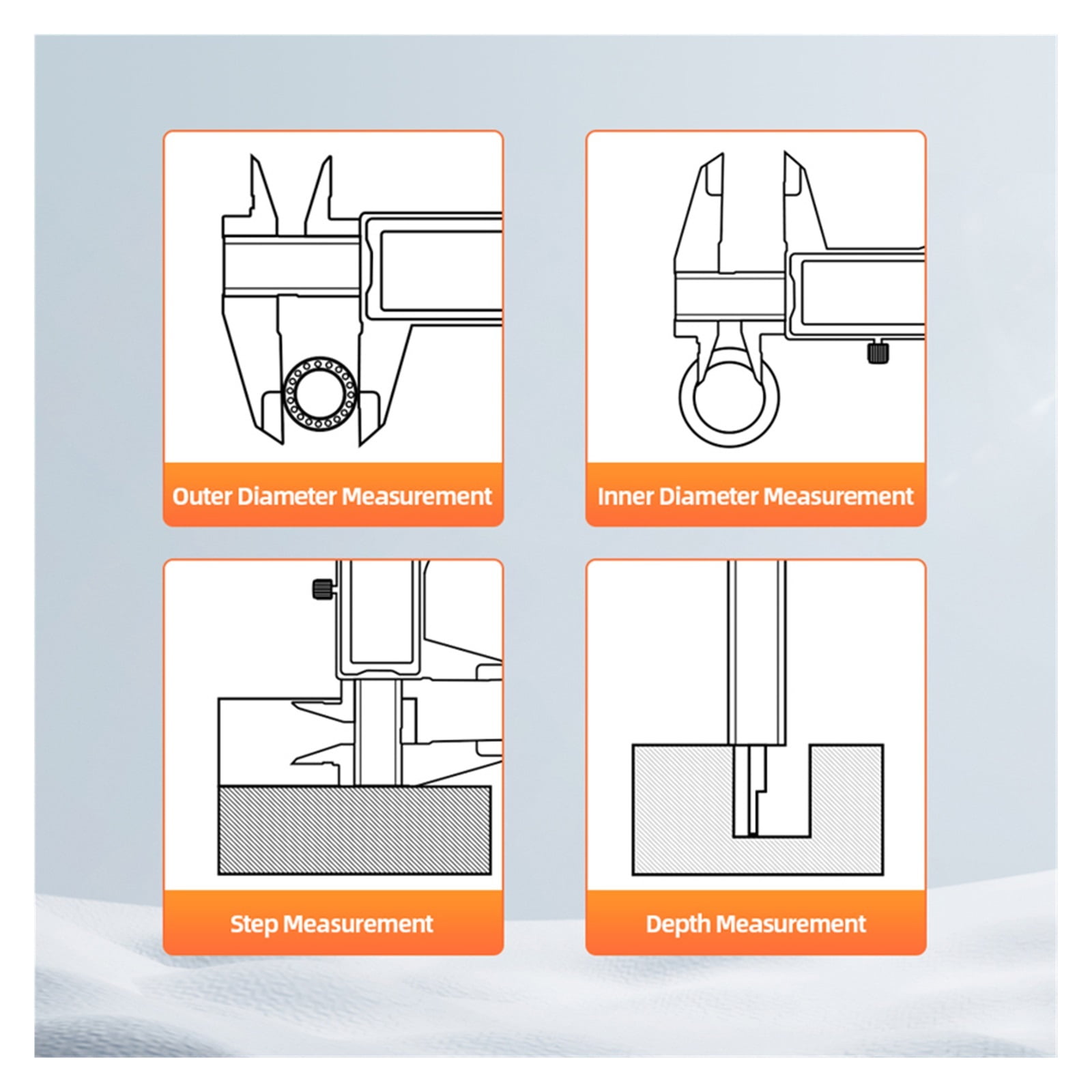 Outer Diameter Measurement

Inner Diameter Measurement

Step Measurement

Depth Measurement