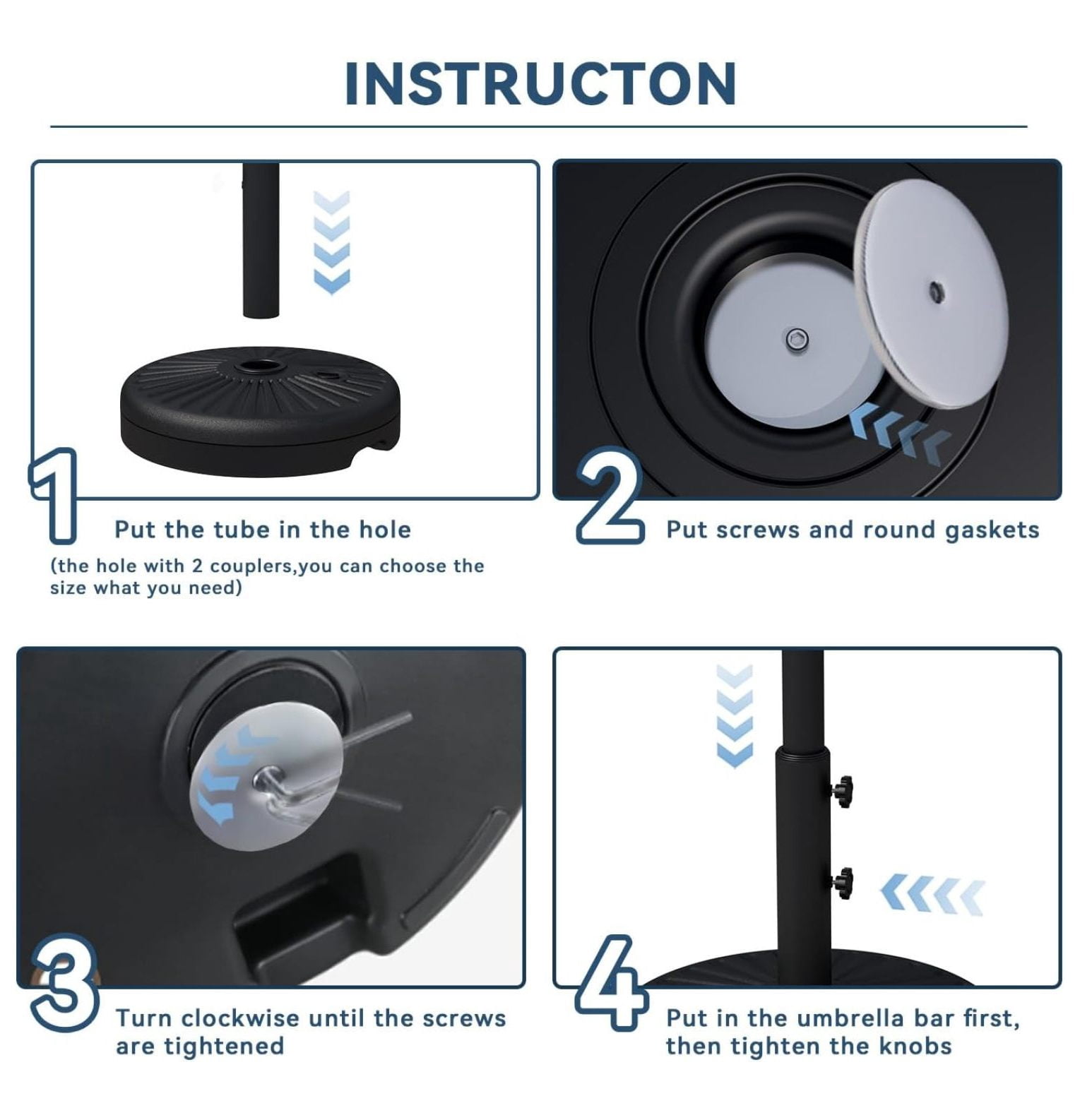 INSTRUCTON

1

Put the tube in the hole

(the hole with 2 couplers,you can choose the size what you need)

2

Put screws and round gaskets

3

Turn clockwise until the screws are tightened

4

Put in the umbrella bar first, then tighten the knobs