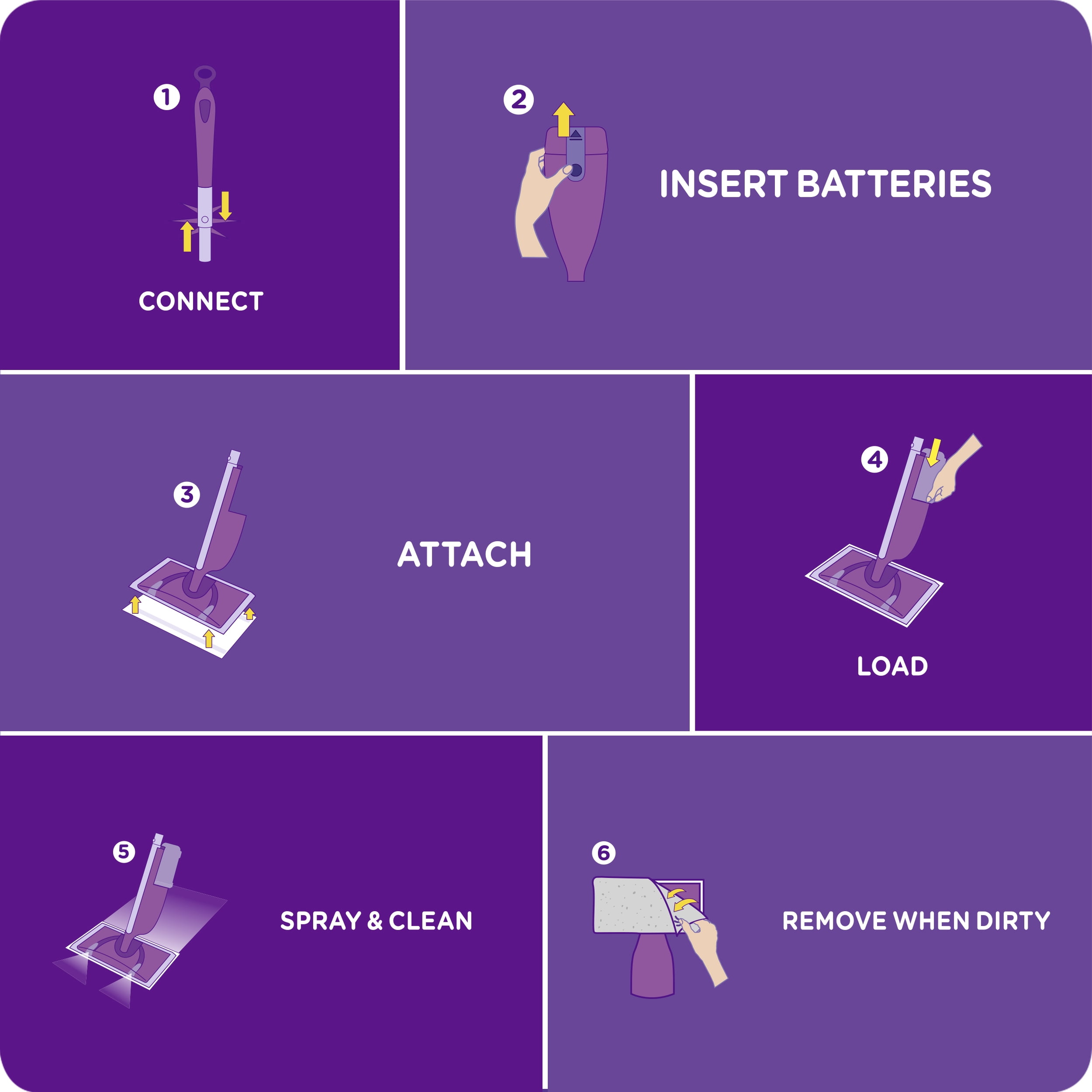 1
CONNECT

2
INSERT BATTERIES

3
ATTACH

4
LOAD

5
SPRAY & CLEAN

6
REMOVE WHEN DIRTY