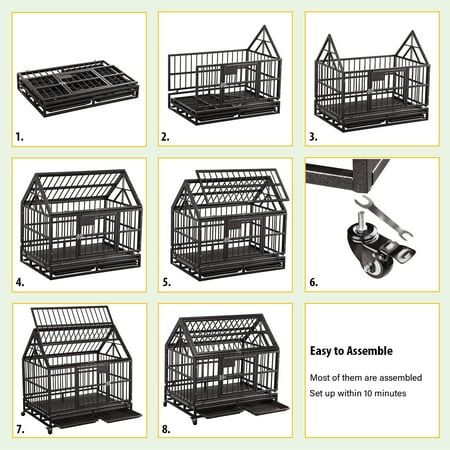 1.

2.

3.

4.

5.

6.

7.

8.

Easy to Assemble

Most of them are assembled

Set up within 10 minutes