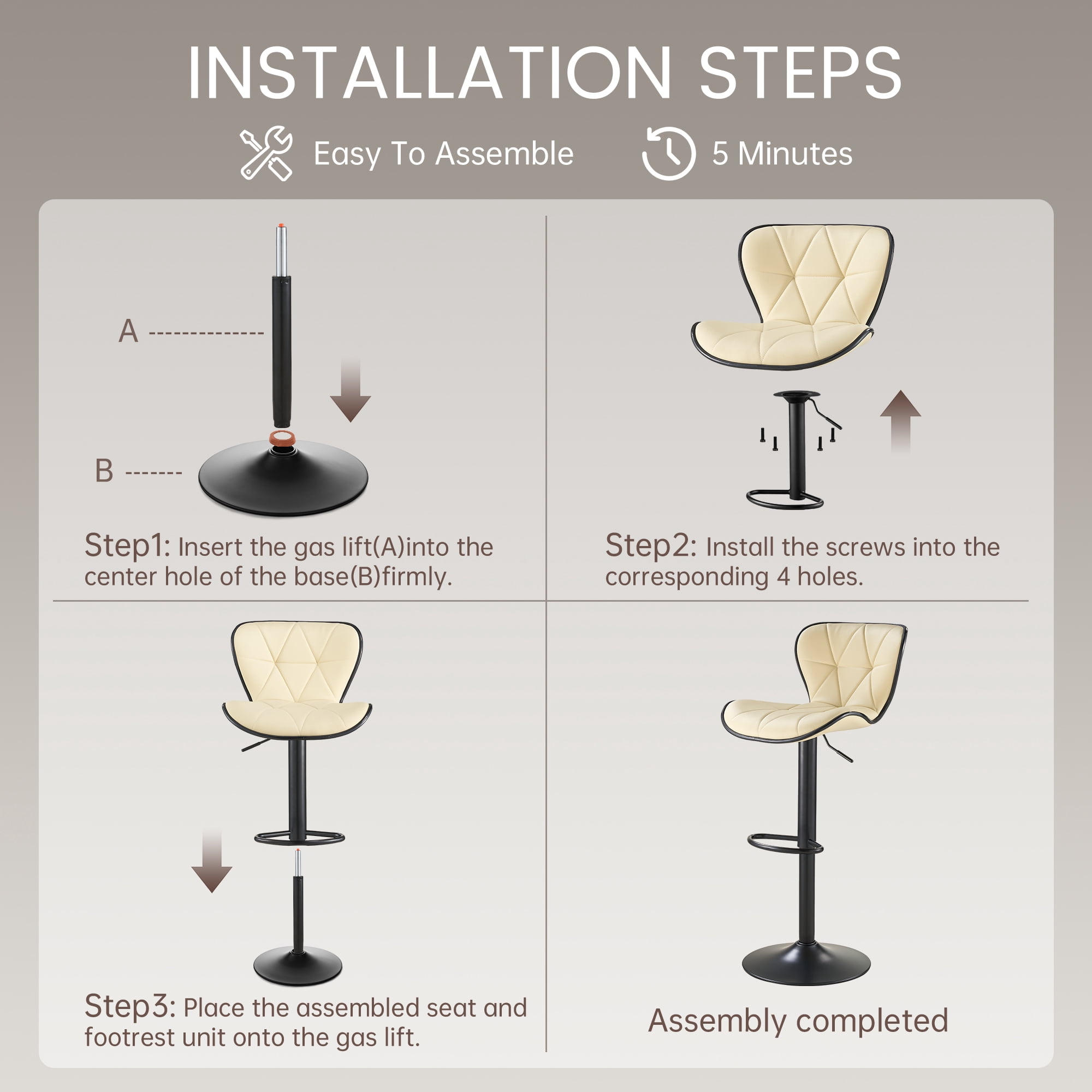 INSTALLATION STEPS

Easy To Assemble

5 Minutes

A

B

Step1: Insert the gas lift(A)into the center hole of the base(B)firmly.

Step2: Install the screws into the corresponding 4 holes.

Step3: Place the assembled seat and footrest unit onto the gas lift.

Assembly completed