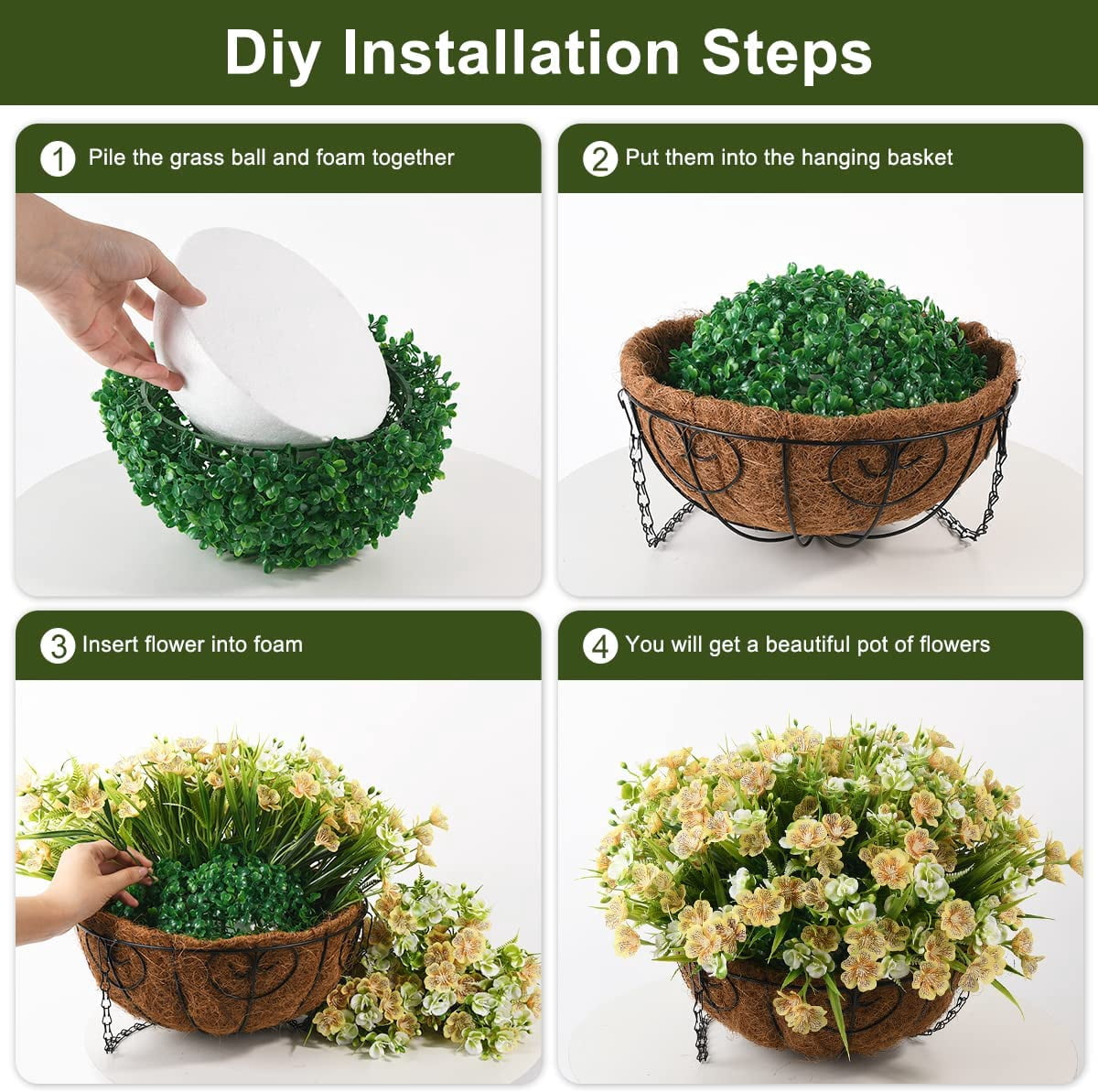 Diy Installation Steps

1 Pile the grass ball and foam together

2 Put them into the hanging basket

3 Insert flower into foam

4 You will get a beautiful pot of flowers