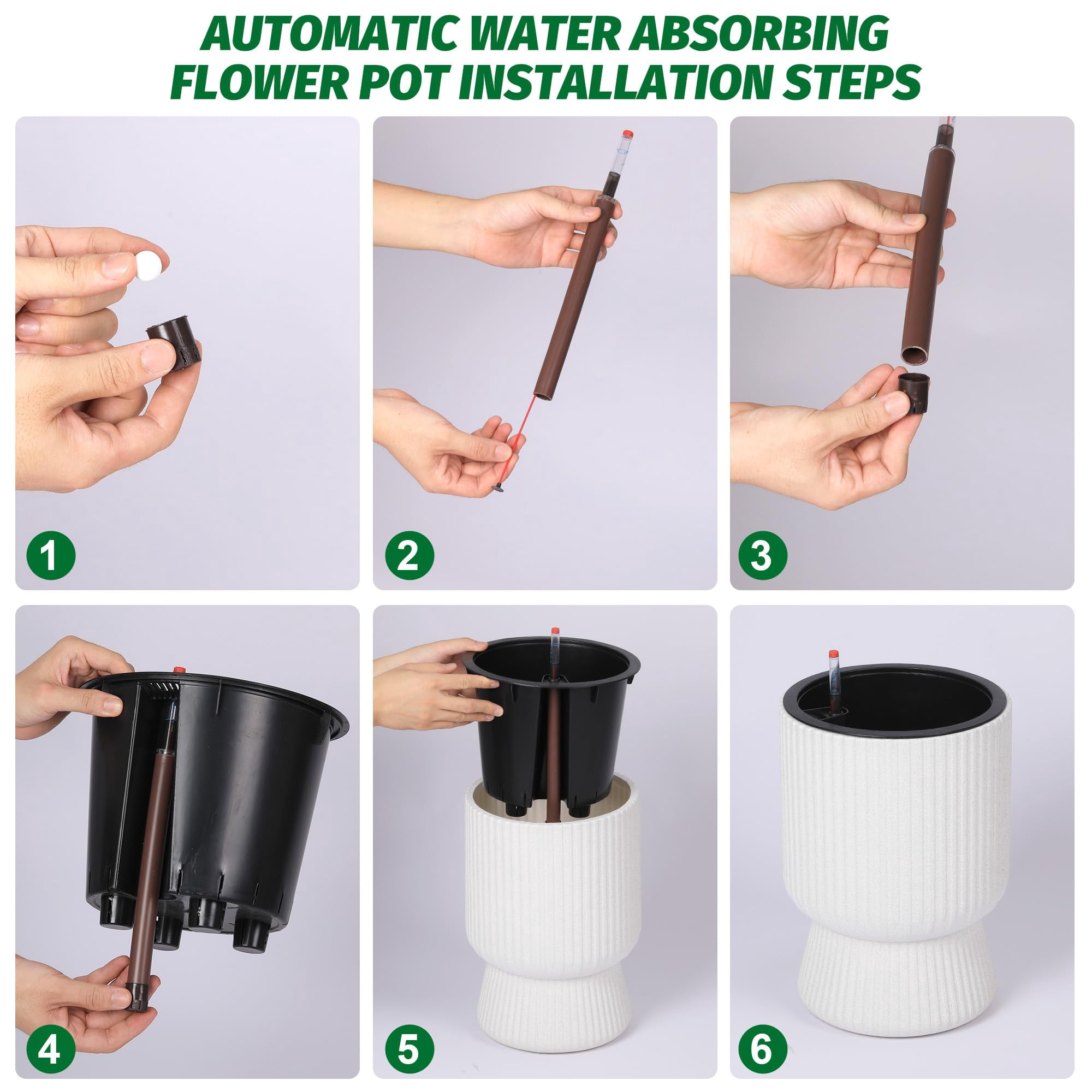 AUTOMATIC WATER ABSORBING FLOWER POT INSTALLATION STEPS

1

2

3

4

5

6