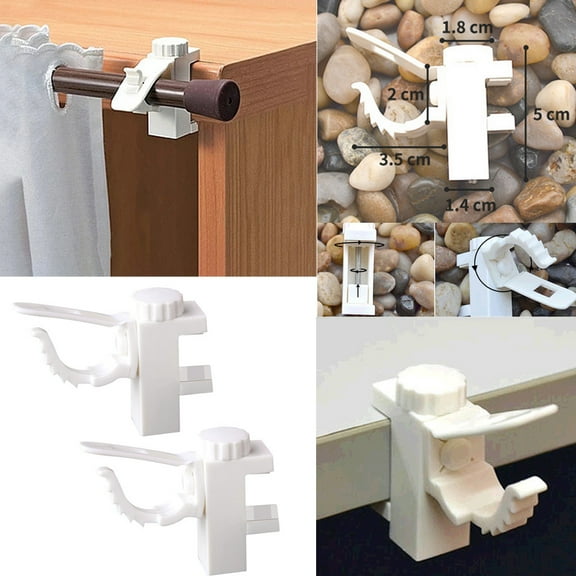 1.8 cm
2 cm
5 cm
3.5 cm
1.4 cm