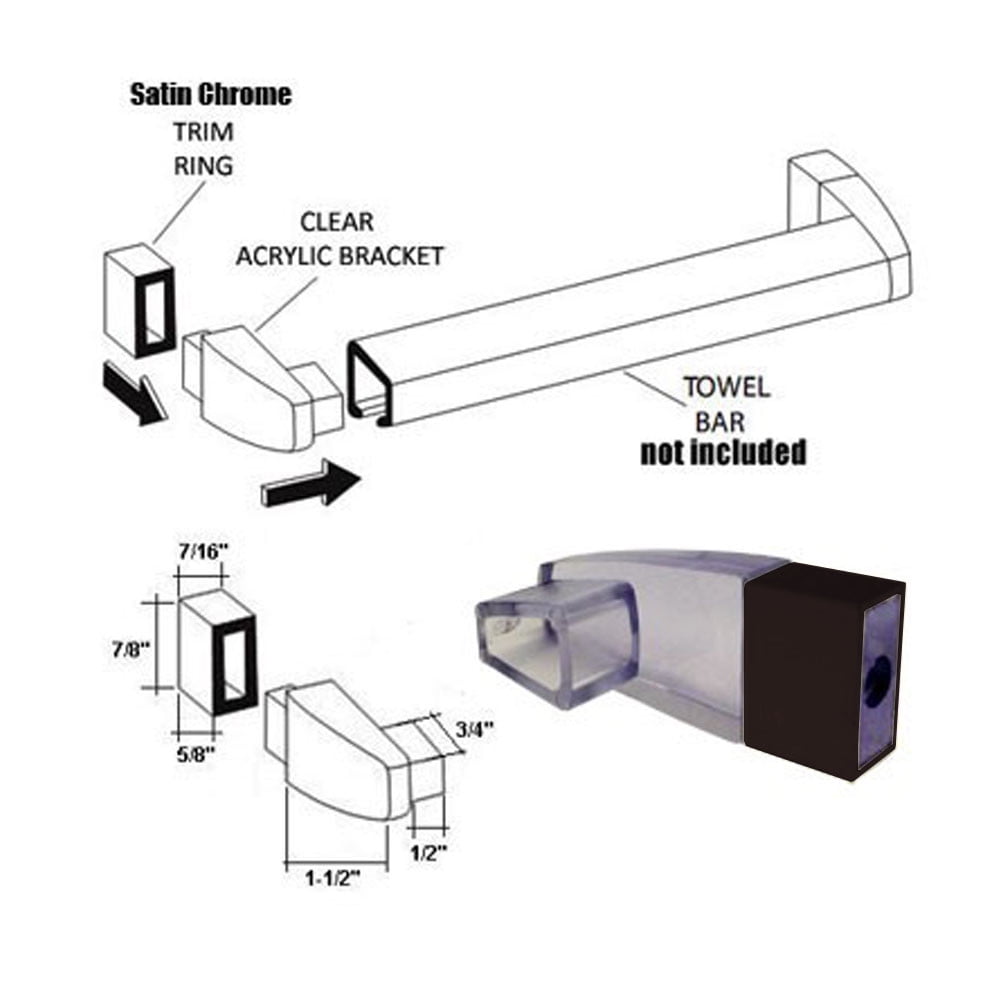 Satin Chrome
TRIM
RING

CLEAR
ACRYLIC BRACKET

TOWEL
BAR
not included

7/16"
7/8"
5/8"
3/4"
1/2"
1-1/2"