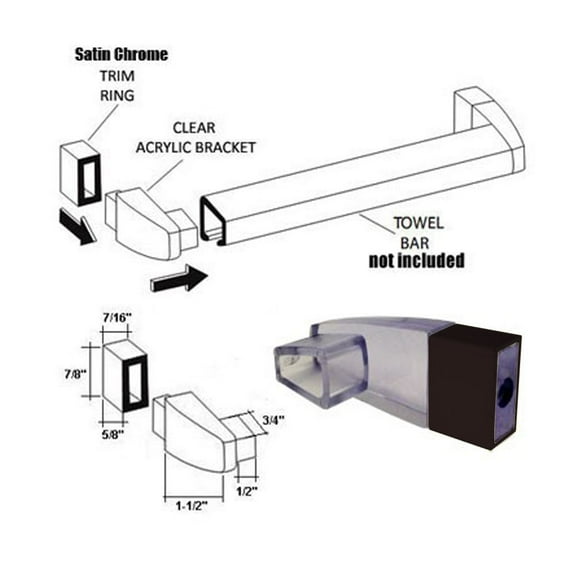 Satin Chrome
TRIM
RING

CLEAR
ACRYLIC BRACKET

TOWEL
BAR
not included

7/16"
7/8"
5/8"
3/4"
1/2"
1-1/2"