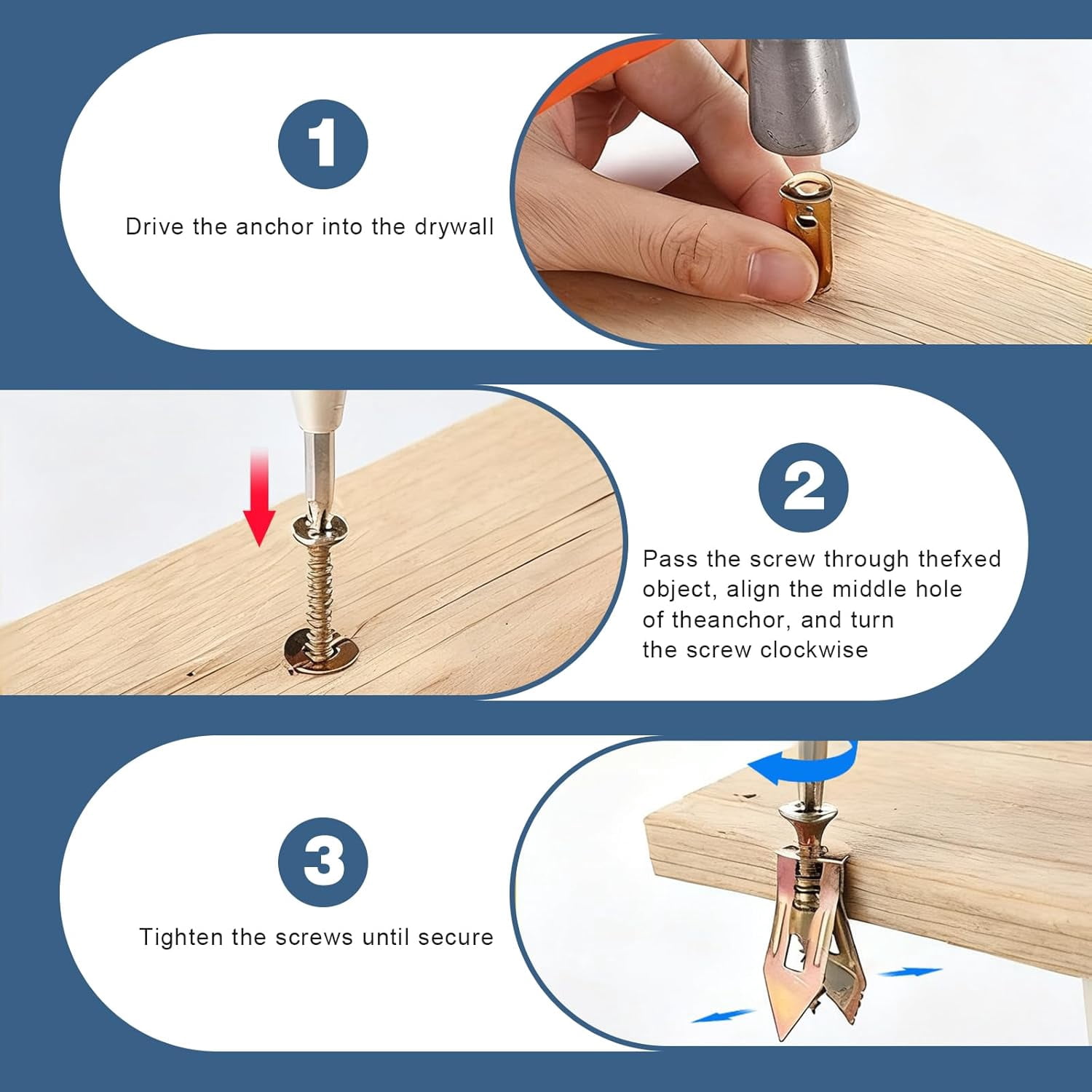 1

Drive the anchor into the drywall

2

Pass the screw through thefxed object, align the middle hole of theanchor, and turn the screw clockwise

3

Tighten the screws until secure