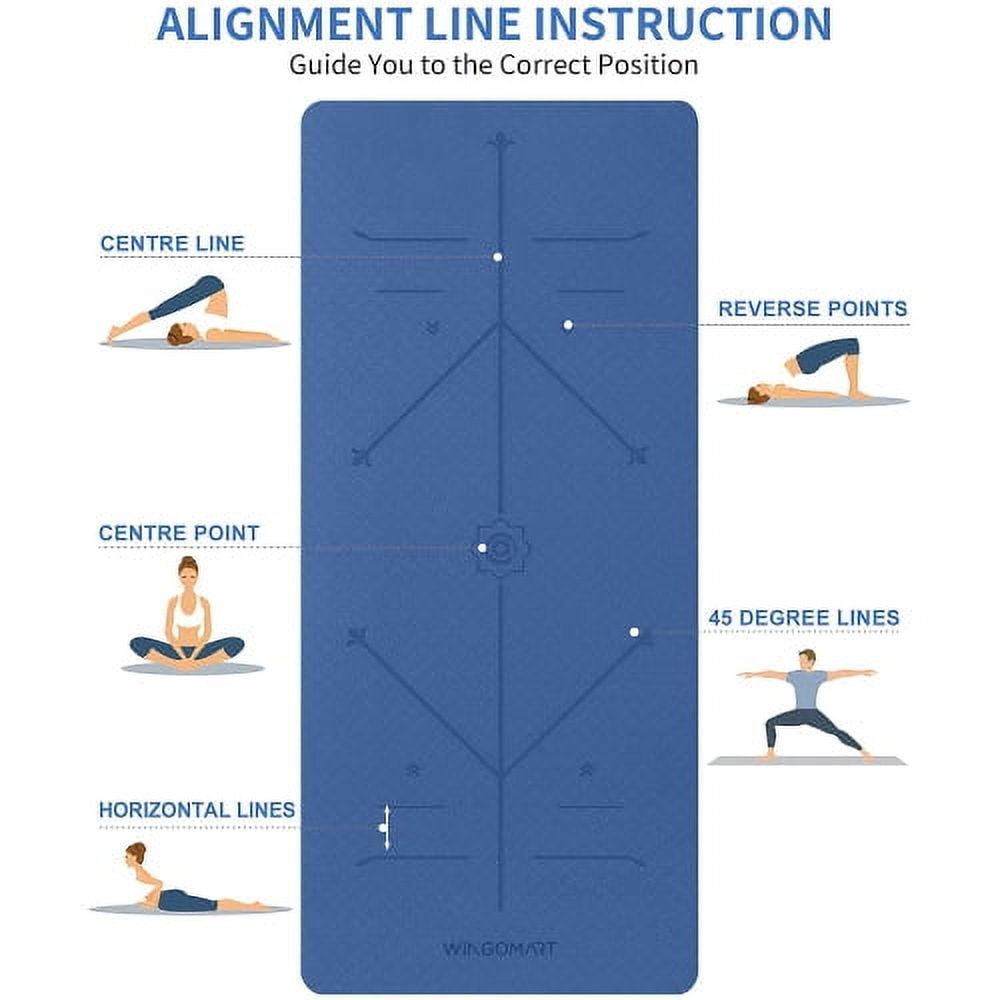 ALIGNMENT LINE INSTRUCTION
Guide You to the Correct Position

CENTRE LINE

REVERSE POINTS

CENTRE POINT

45 DEGREE LINES

HORIZONTAL LINES

WINGOMART