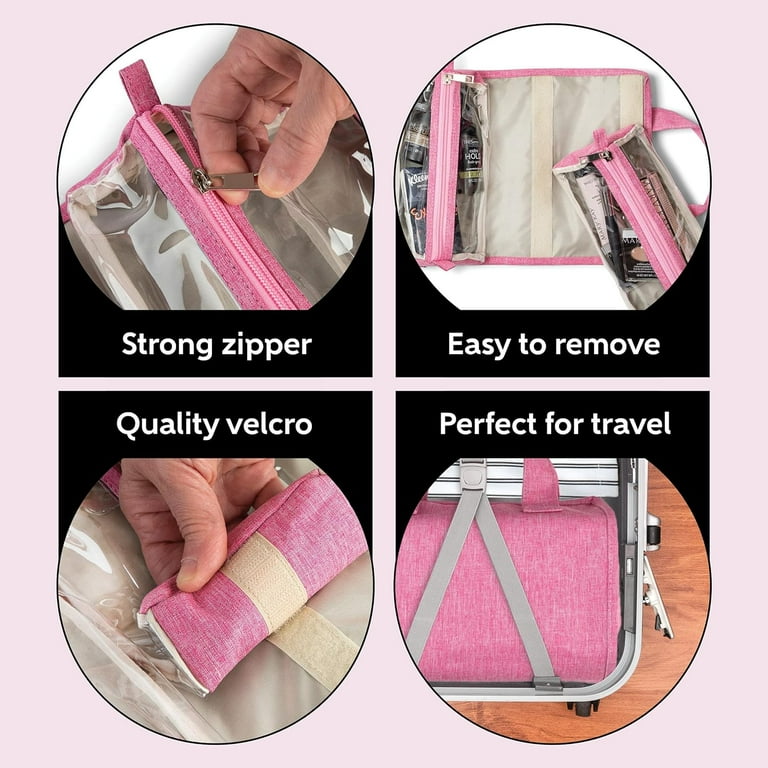 Strong zipper

Easy to remove

Quality velcro

Perfect for travel