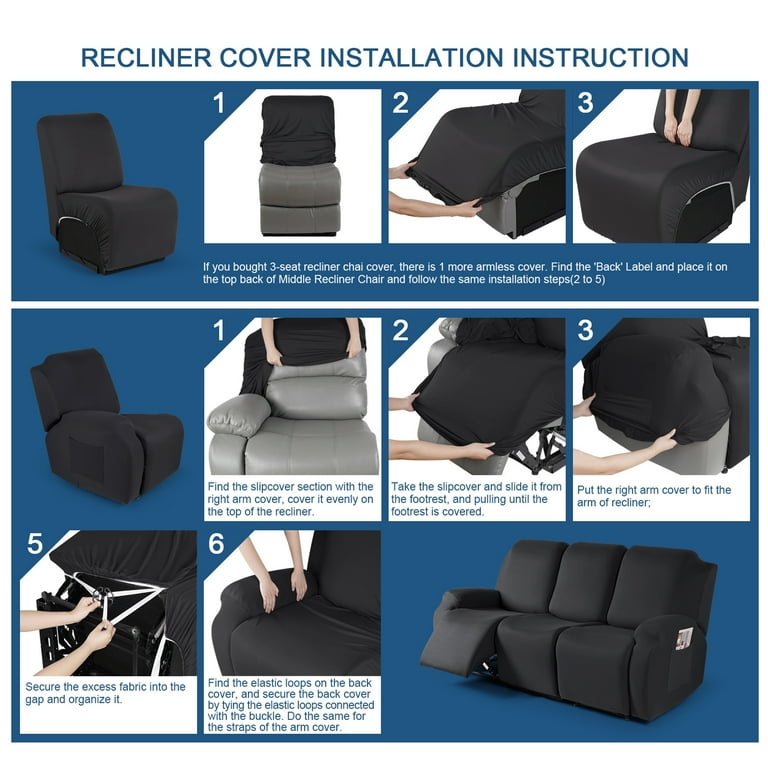 RECLINER COVER INSTALLATION INSTRUCTION

1

2

3

If you bought 3-seat recliner chai cover, there is 1 more armless cover. Find the 'Back' Label and place it on the top back of Middle Recliner Chair and follow the same installation steps(2 to 5)

1

Find the slipcover section with the right arm cover, cover it evenly on the top of the recliner.

2

Take the slipcover and slide it from the footrest, and pulling until the footrest is covered.

3

Put the right arm cover to fit the arm of recliner;

5

Secure the excess fabric into the gap and organize it.

6

Find the elastic loops on the back cover, and secure the back cover by tying the elastic loops connected with the buckle. Do the same for the straps of the arm cover.