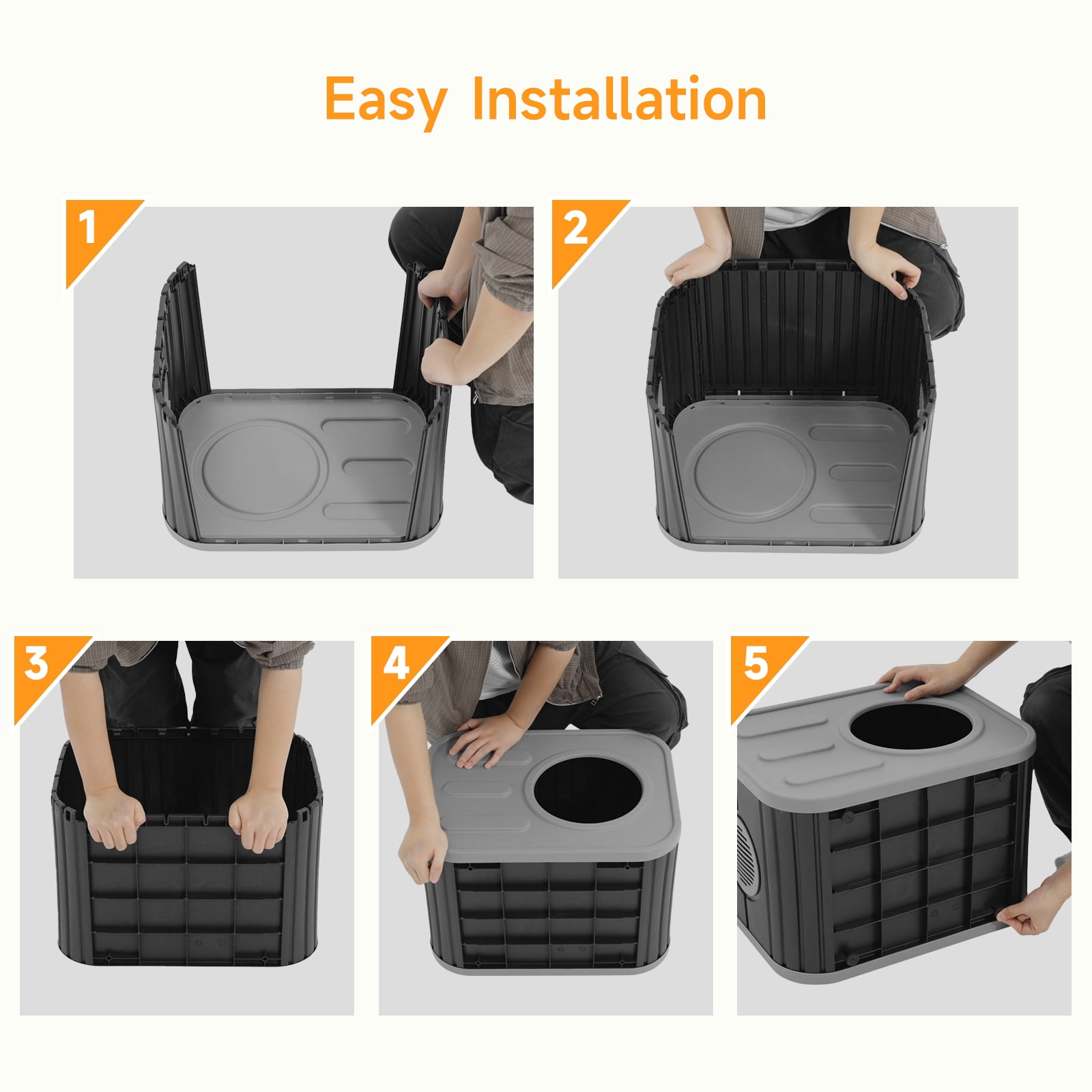 Easy Installation

1

2

3

4

5