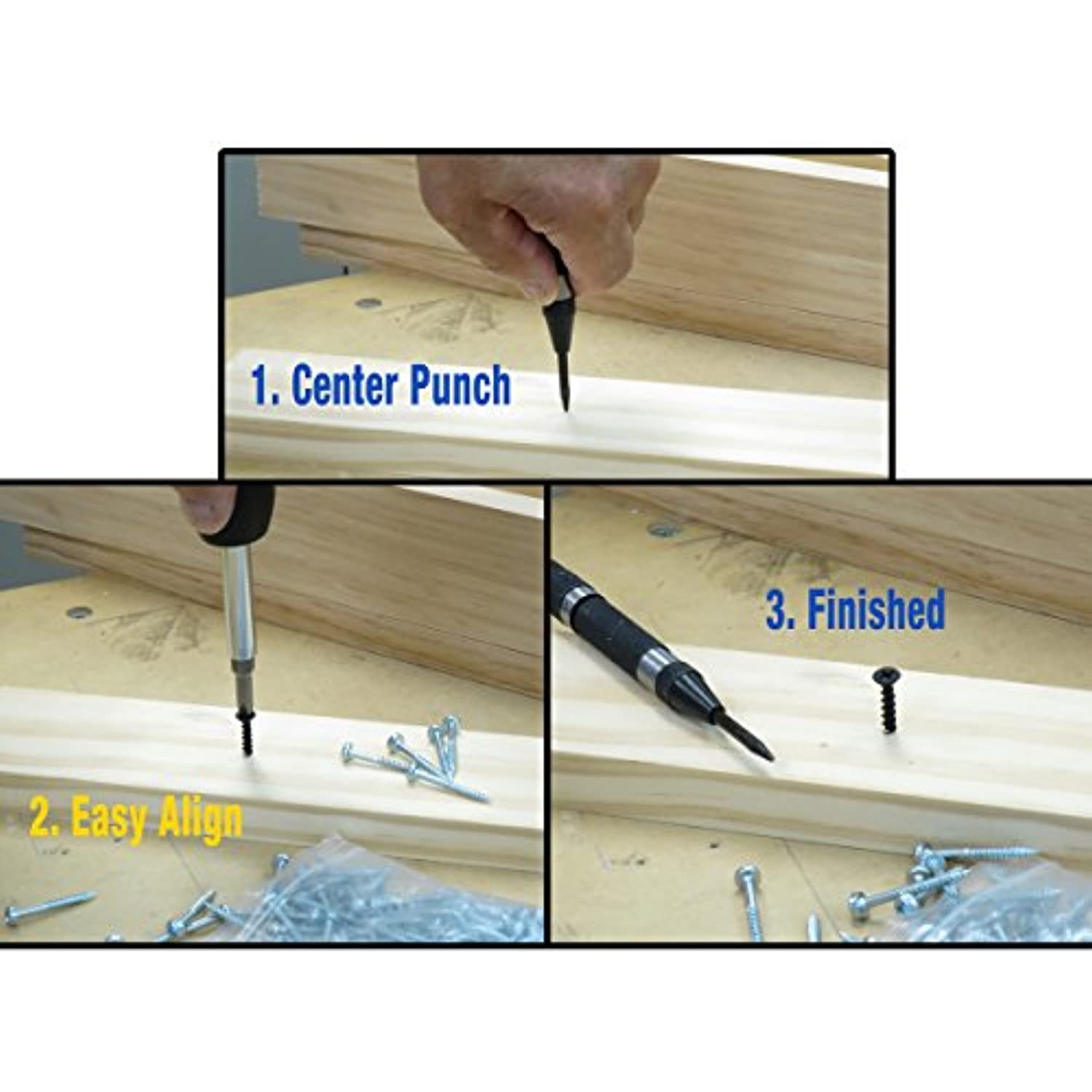 1. Center Punch

2. Easy Align

3. Finished