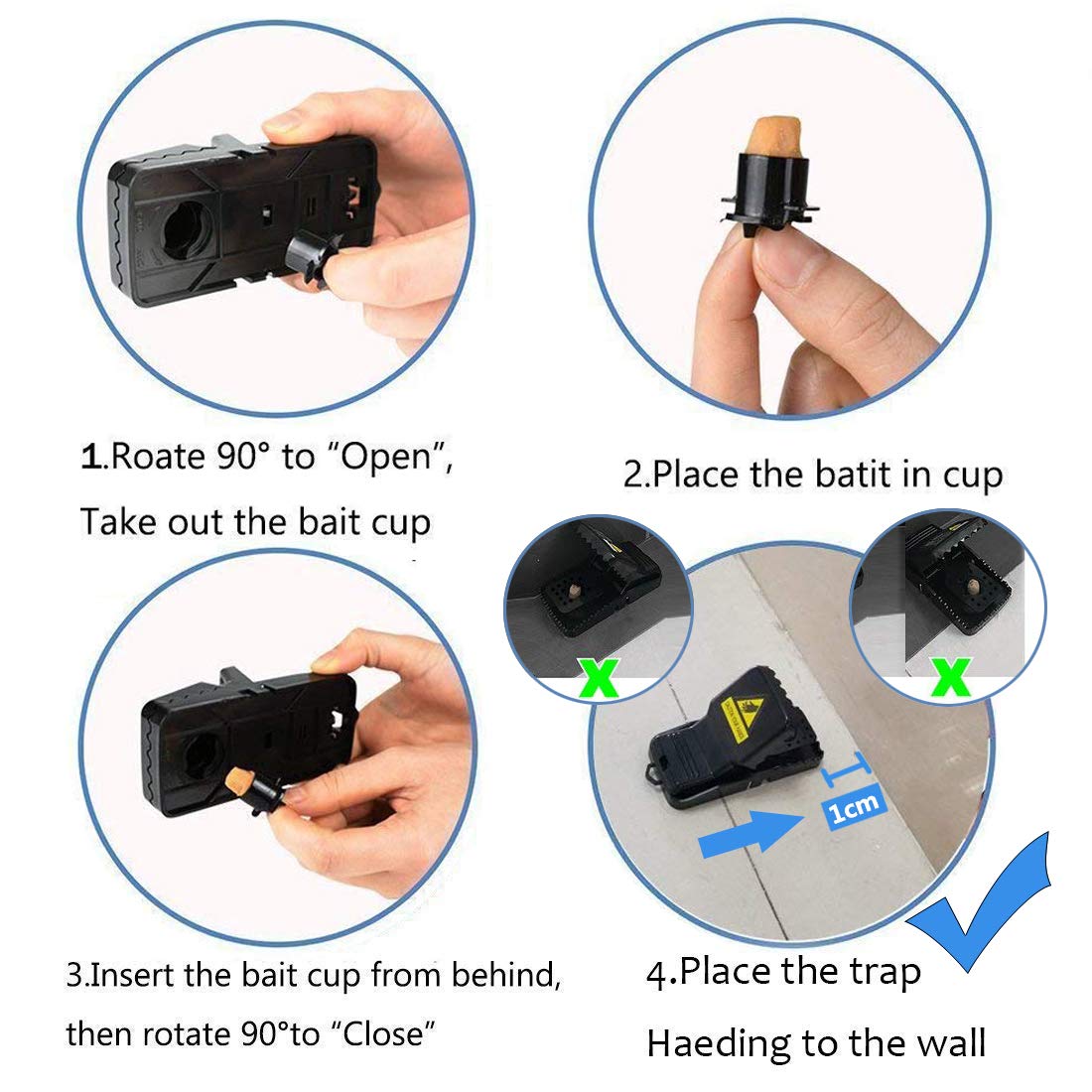 1.Roate 90° to “Open”, Take out the bait cup

2.Place the batit in cup

X

X

1cm

3.Insert the bait cup from behind, then rotate 90°to “Close”

4.Place the trap Haeding to the wall