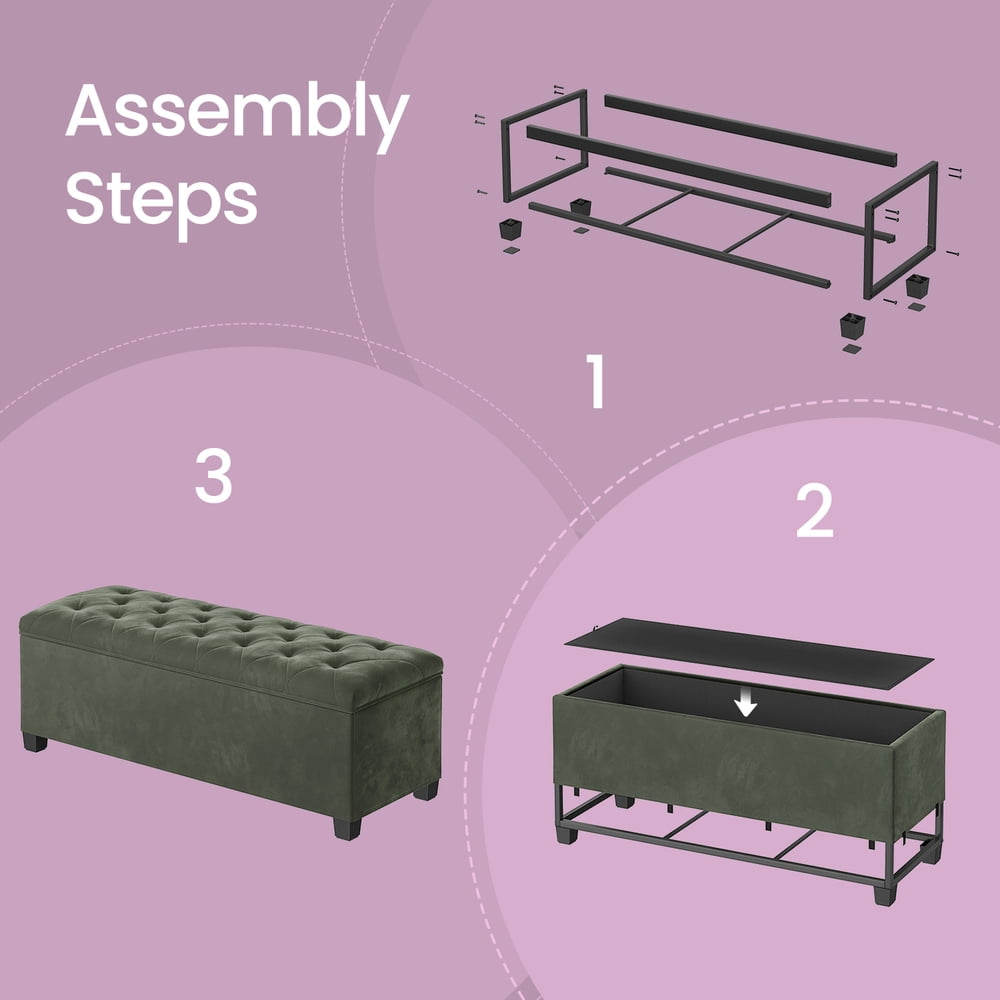 Assembly Steps

1

3

2