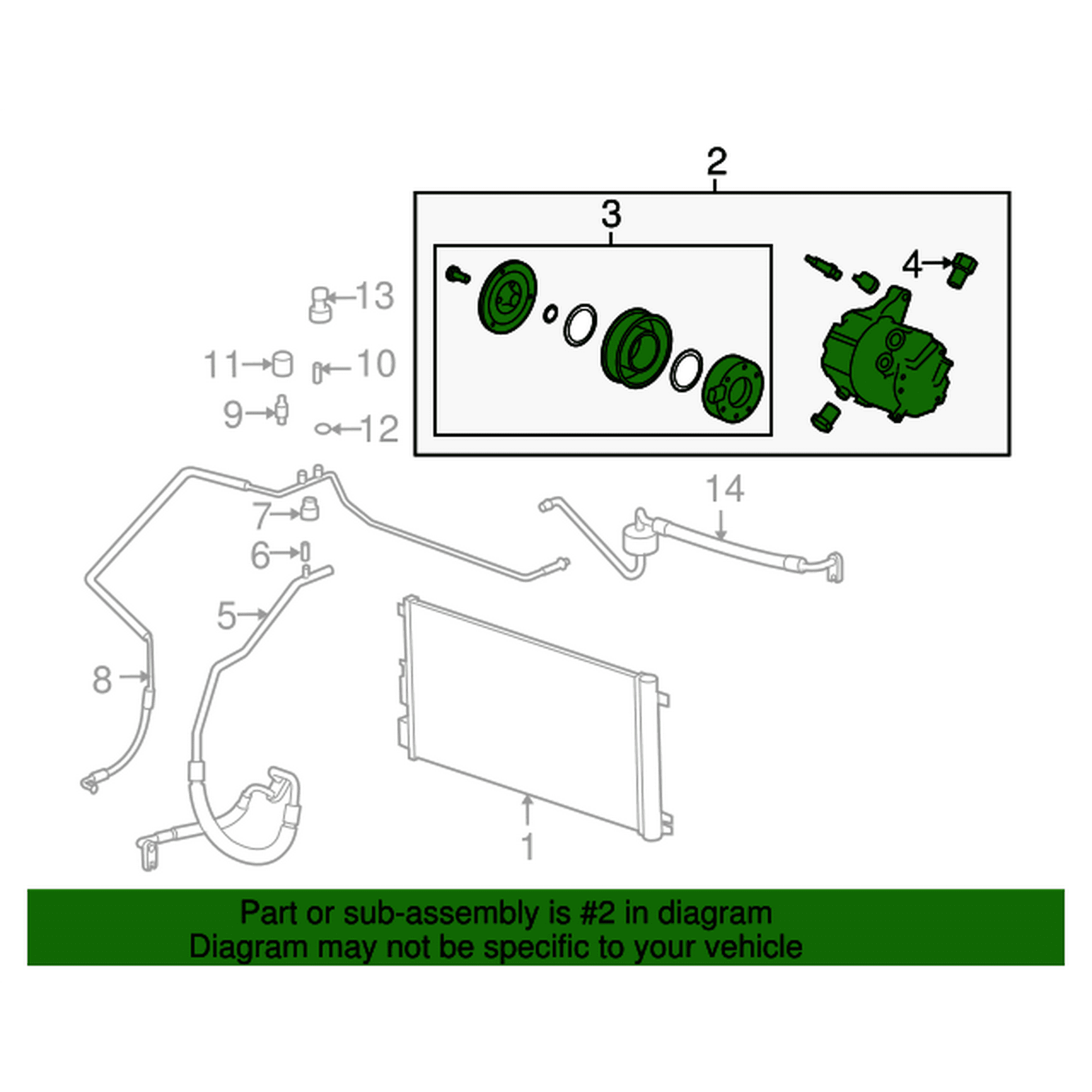 2
3
4
13
11
10
9
12
14
7
6
5
8
1

Part or sub-assembly is #2 in diagram
Diagram may not be specific to your vehicle