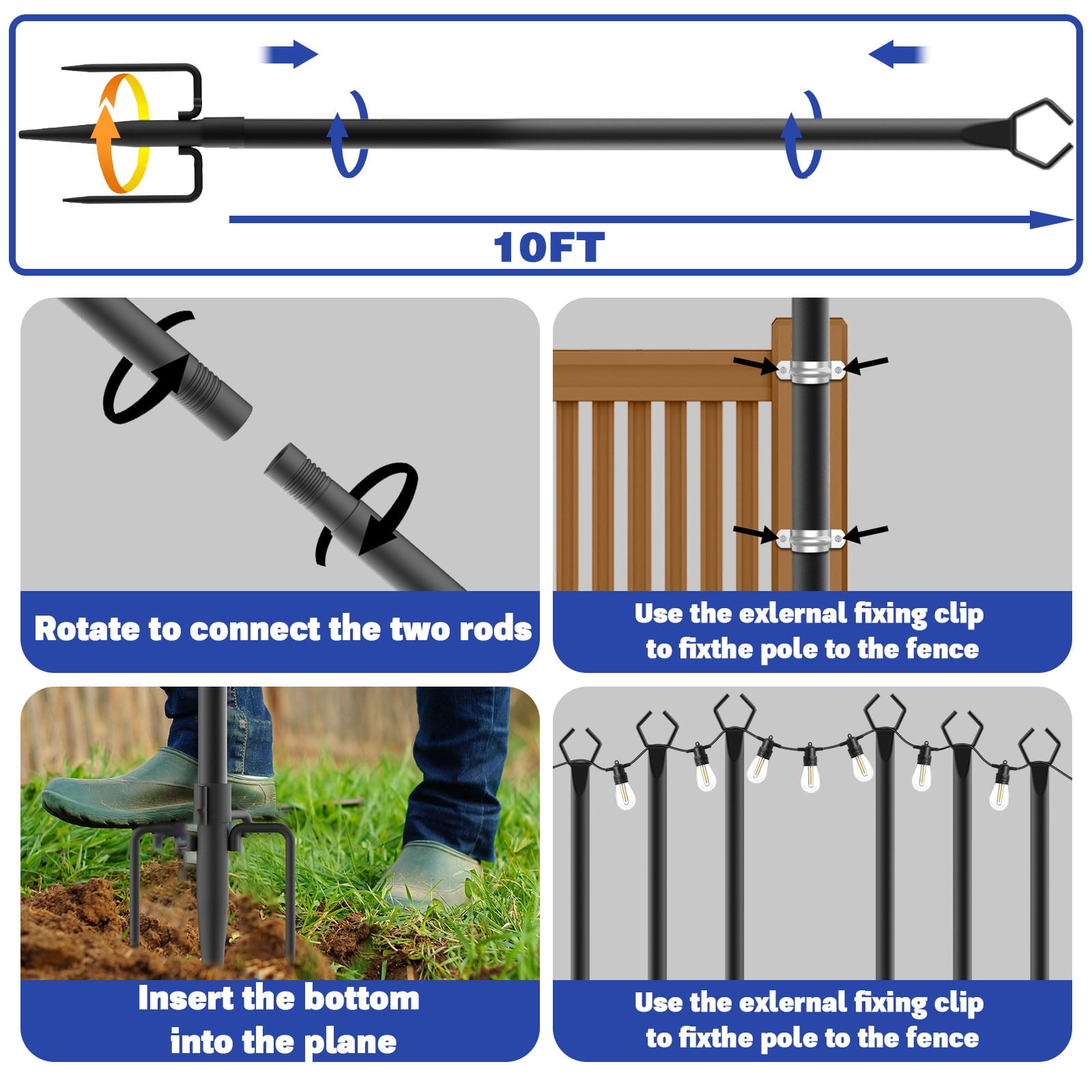 10FT

Rotate to connect the two rods

Use the exlernal fixing clip to fixthe pole to the fence

Insert the bottom into the plane

Use the exlernal fixing clip to fixthe pole to the fence