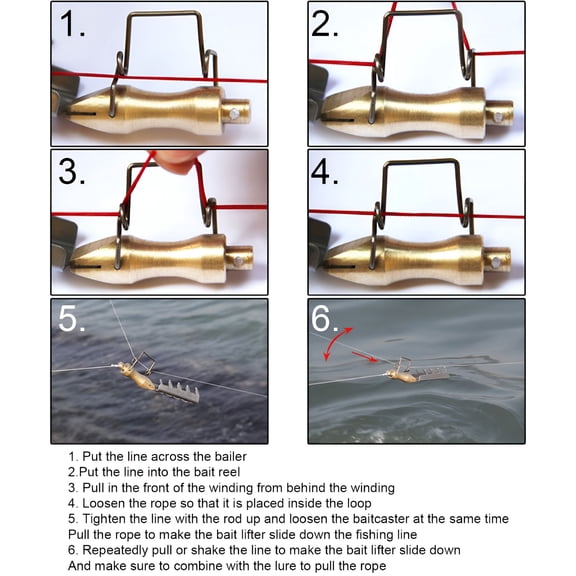 1.

2.

3.

4.

5.

6.

1. Put the line across the bailer
2.Put the line into the bait reel
3. Pull in the front of the winding from behind the winding
4. Loosen the rope so that it is placed inside the loop
5. Tighten the line with the rod up and loosen the baitcaster at the same time
Pull the rope to make the bait lifter slide down the fishing line
6. Repeatedly pull or shake the line to make the bait lifter slide down
And make sure to combine with the lure to pull the rope