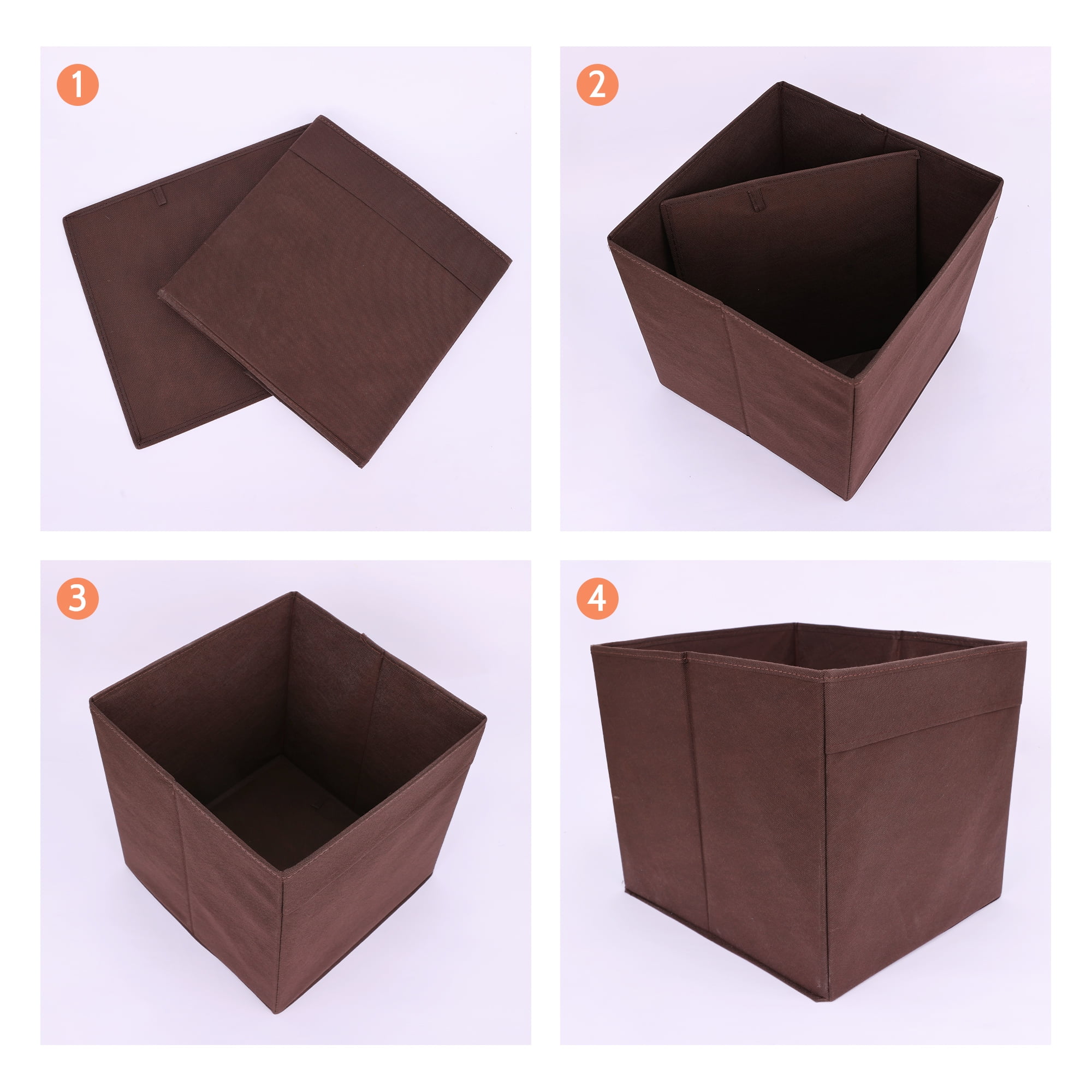 1

2

3

4