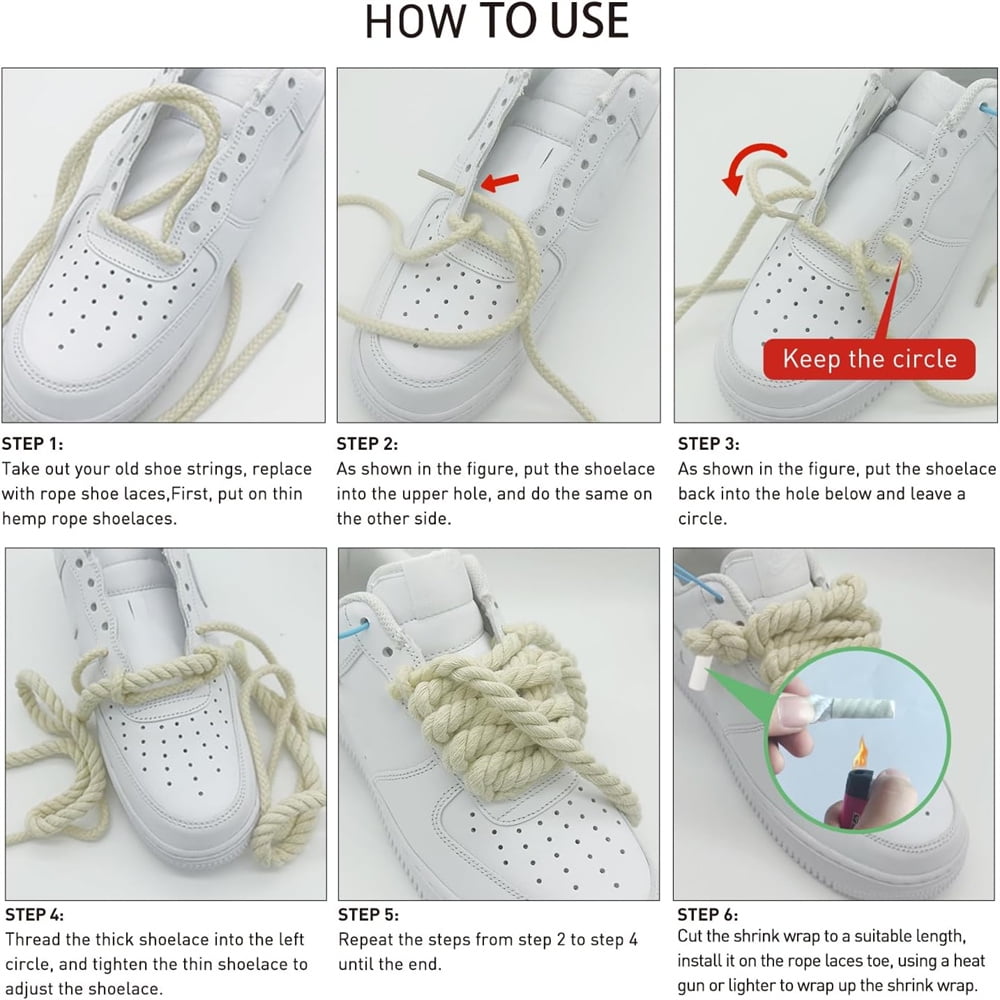 HOW TO USE

Keep the circle

STEP 1:
Take out your old shoe strings, replace with rope shoe laces,First, put on thin hemp rope shoelaces.

STEP 2:
As shown in the figure, put the shoelace into the upper hole, and do the same on the other side.

STEP 3:
As shown in the figure, put the shoelace back into the hole below and leave a circle.

STEP 4:
Thread the thick shoelace into the left circle, and tighten the thin shoelace to adjust the shoelace.

STEP 5:
Repeat the steps from step 2 to step 4 until the end.

STEP 6:
Cut the shrink wrap to a suitable length, install it on the rope laces toe, using a heat gun or lighter to wrap up the shrink wrap.