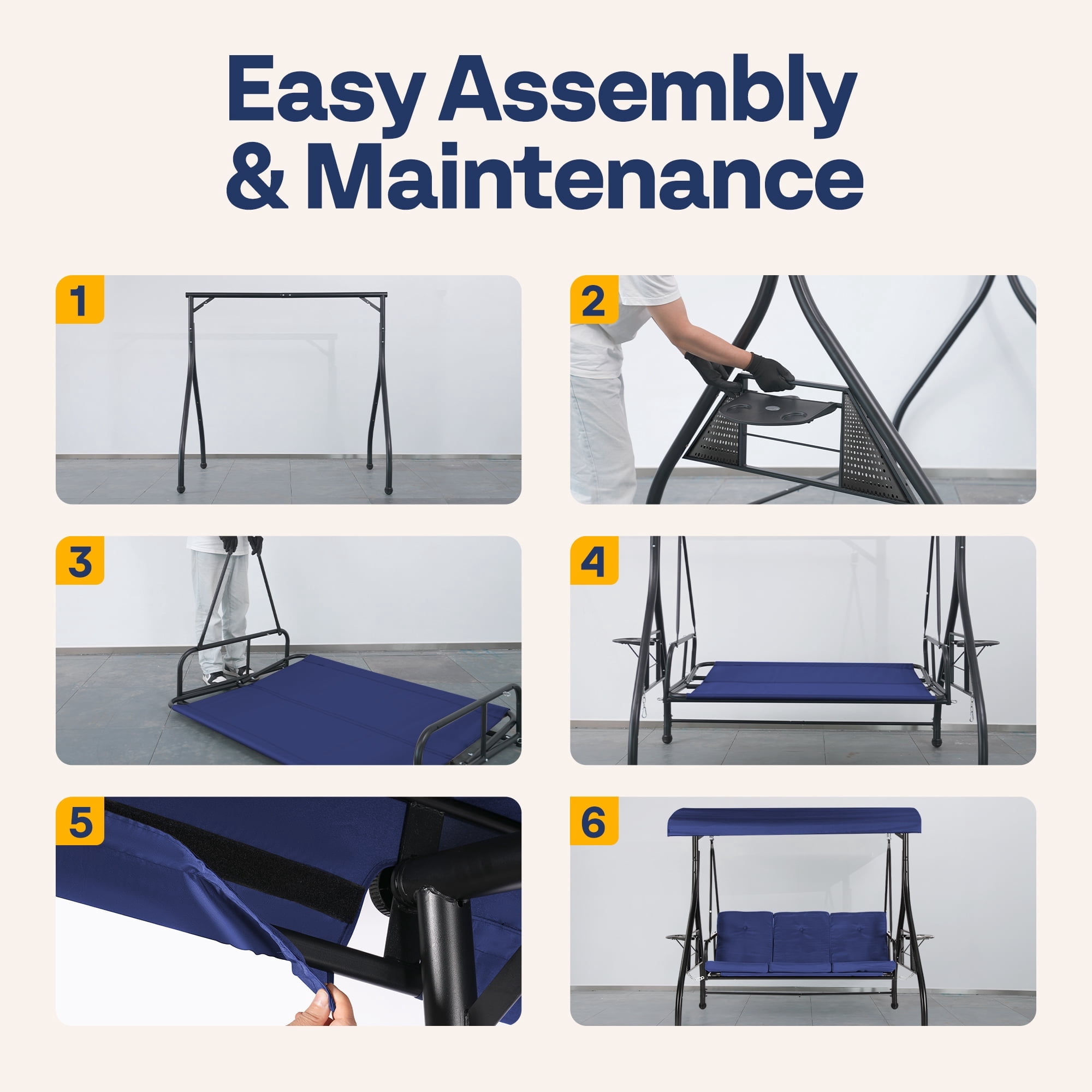 Easy Assembly & Maintenance

1

2

3

4

5

6