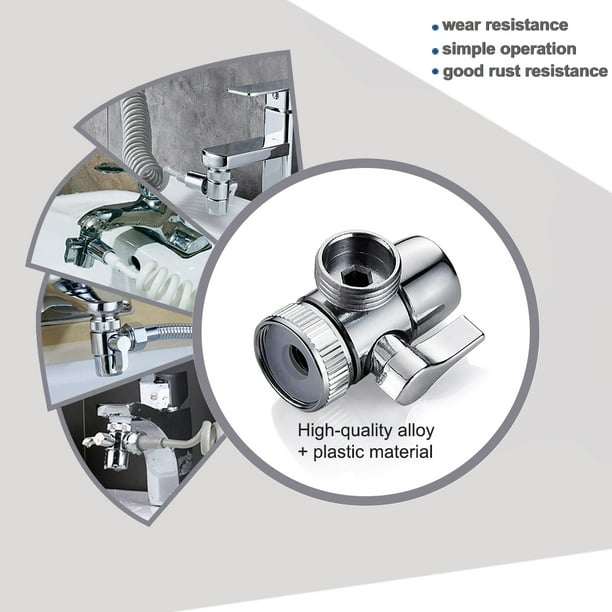 • wear resistance
• simple operation
• good rust resistance

High-quality alloy
+ plastic material