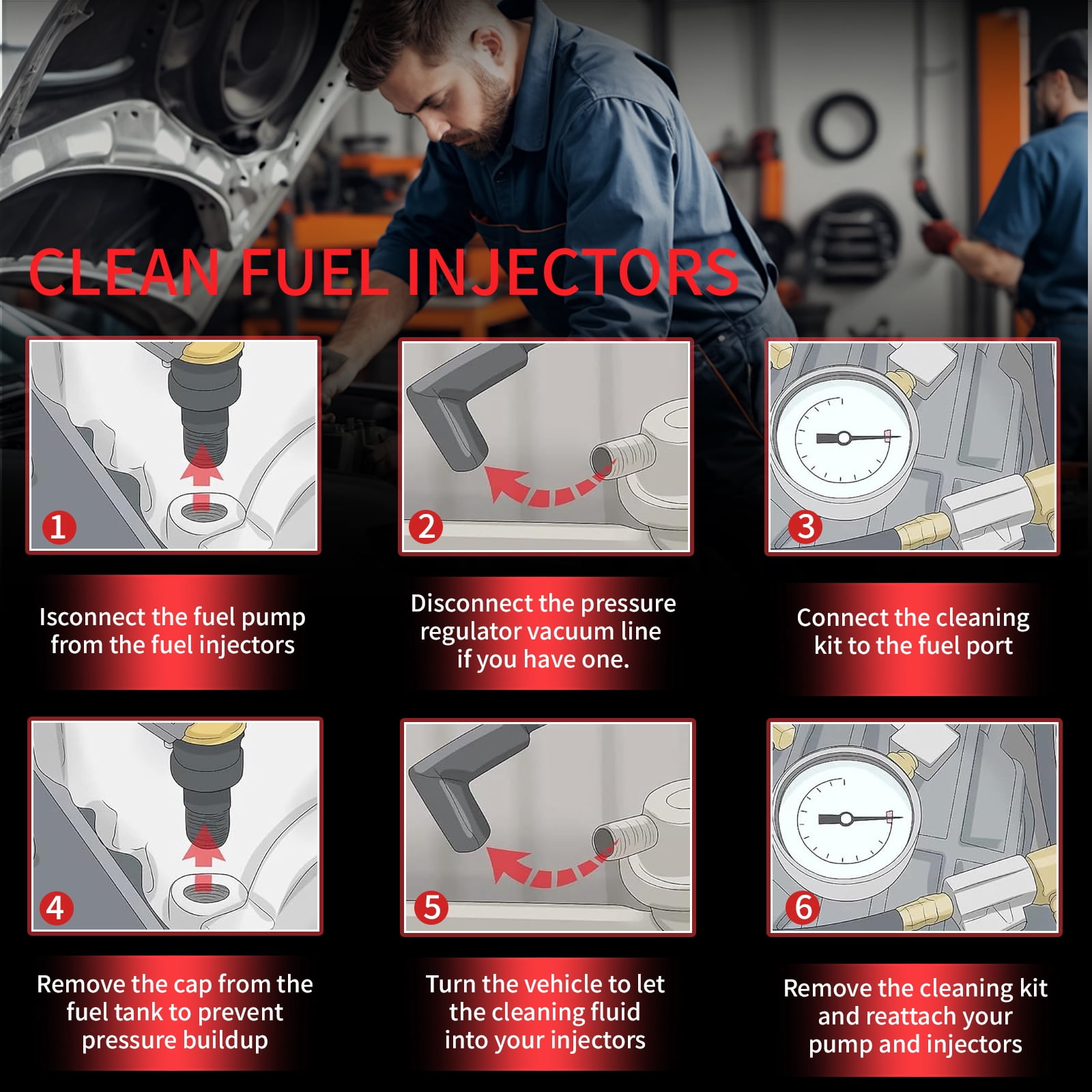 CLEAN FUEL INJECTORS

1

Isconnect the fuel pump from the fuel injectors

2

Disconnect the pressure regulator vacuum line if you have one.

3

Connect the cleaning kit to the fuel port

4

Remove the cap from the fuel tank to prevent pressure buildup

5

Turn the vehicle to let the cleaning fluid into your injectors

6

Remove the cleaning kit and reattach your pump and injectors