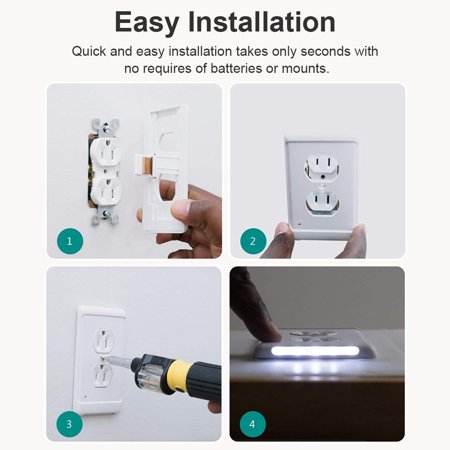 Easy Installation

Quick and easy installation takes only seconds with no requires of batteries or mounts.

1

2

3

4