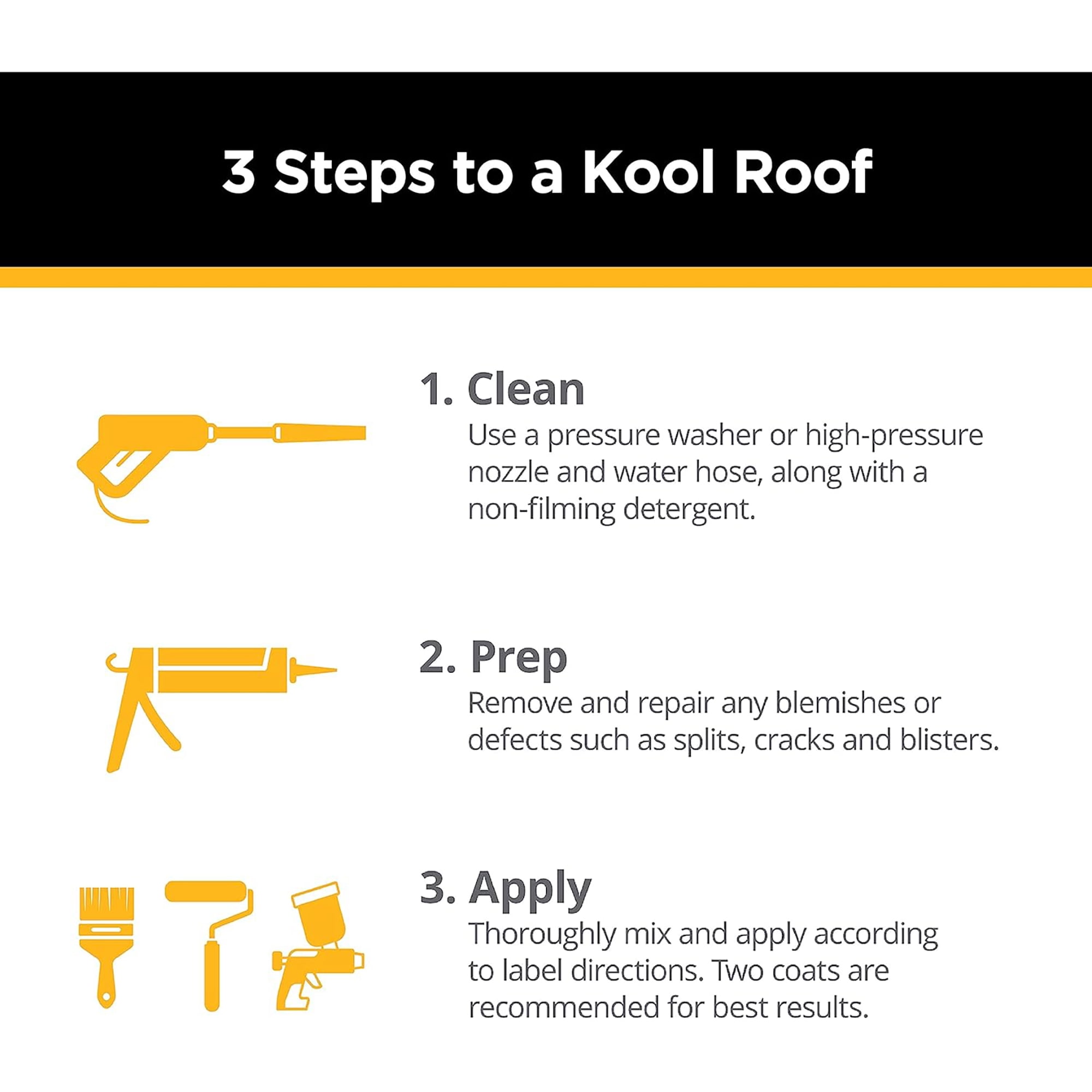 3 Steps to a Kool Roof

1. Clean
Use a pressure washer or high-pressure nozzle and water hose, along with a non-filming detergent.

2. Prep
Remove and repair any blemishes or defects such as splits, cracks and blisters.

3. Apply
Thoroughly mix and apply according to label directions. Two coats are recommended for best results.