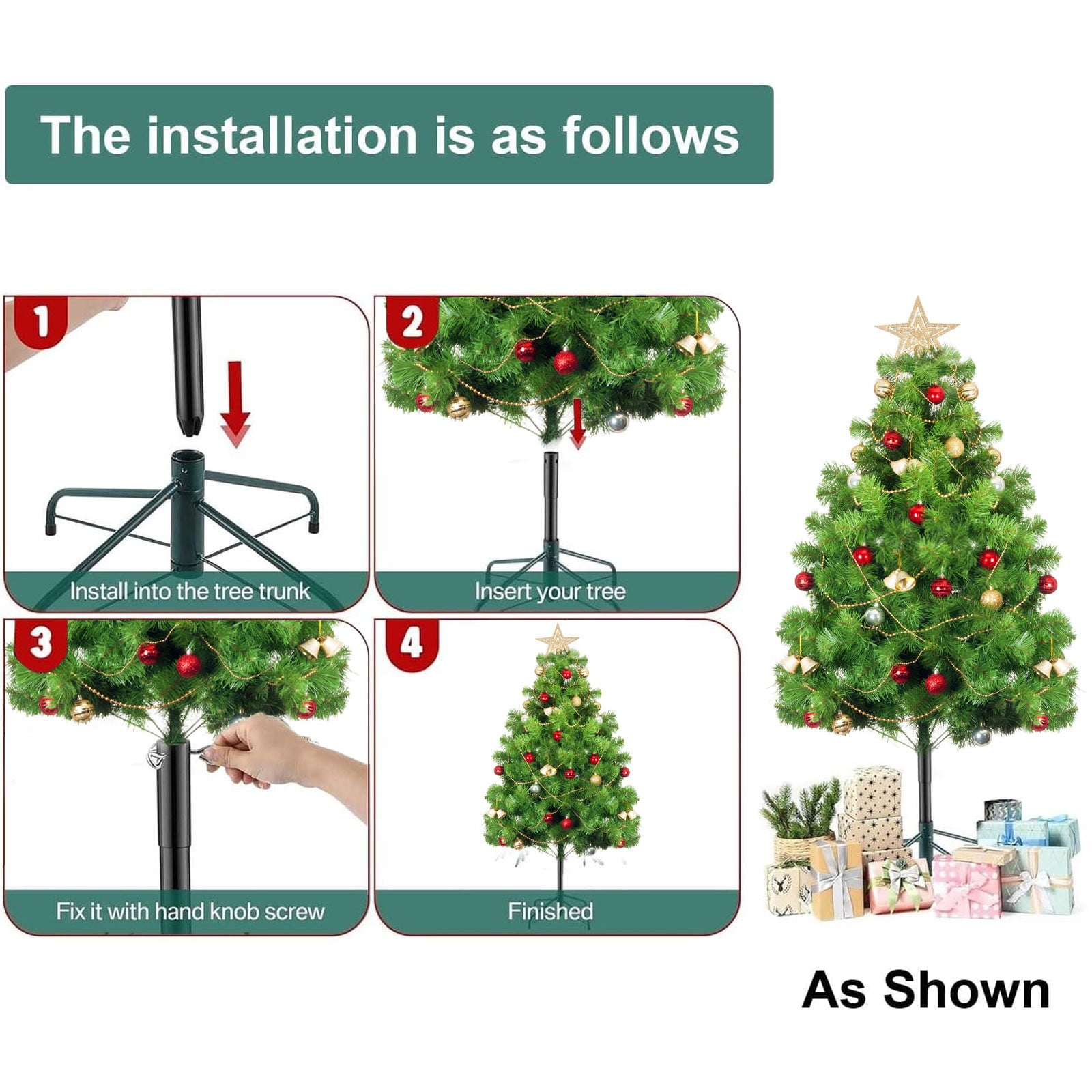 The installation is as follows

1
Install into the tree trunk

2
Insert your tree

3
Fix it with hand knob screw

4
Finished

As Shown