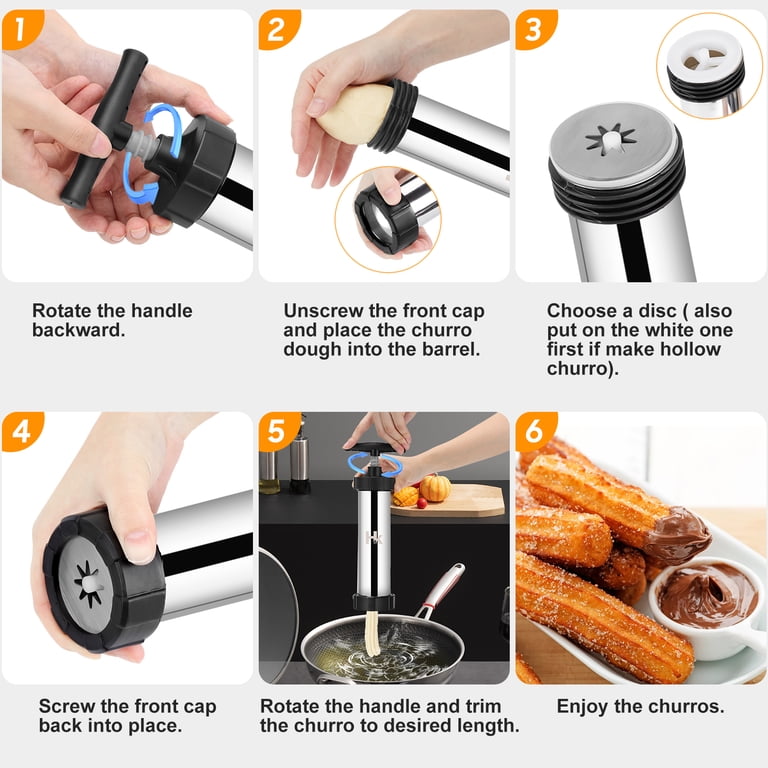 1

Rotate the handle backward.

2

Unscrew the front cap and place the churro dough into the barrel.

3

Choose a disc ( also put on the white one first if make hollow churro).

4

Screw the front cap back into place.

5

Hk

Rotate the handle and trim the churro to desired length.

6

Enjoy the churros.