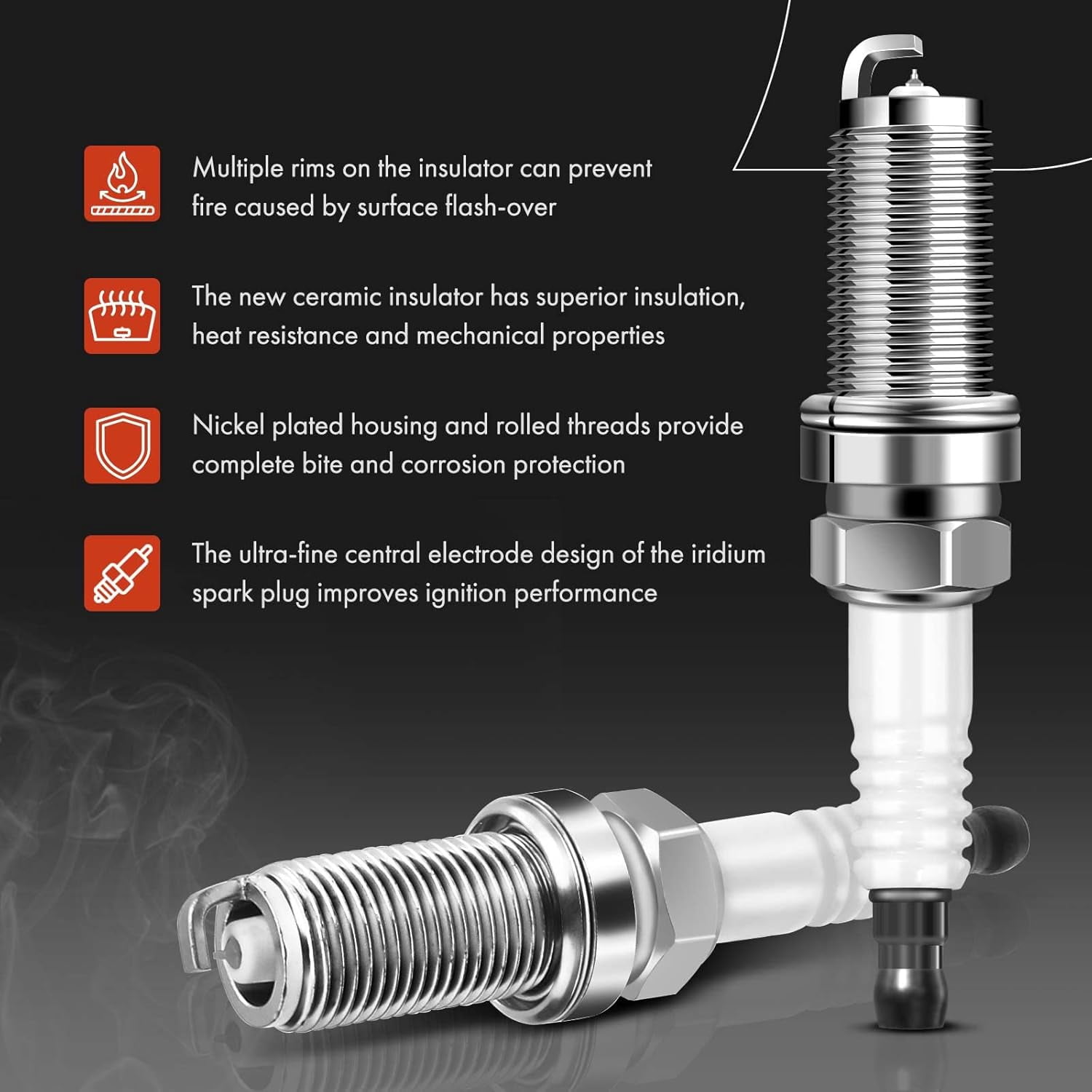 Multiple rims on the insulator can prevent fire caused by surface flash-over

The new ceramic insulator has superior insulation, heat resistance and mechanical properties

Nickel plated housing and rolled threads provide complete bite and corrosion protection

The ultra-fine central electrode design of the iridium spark plug improves ignition performance