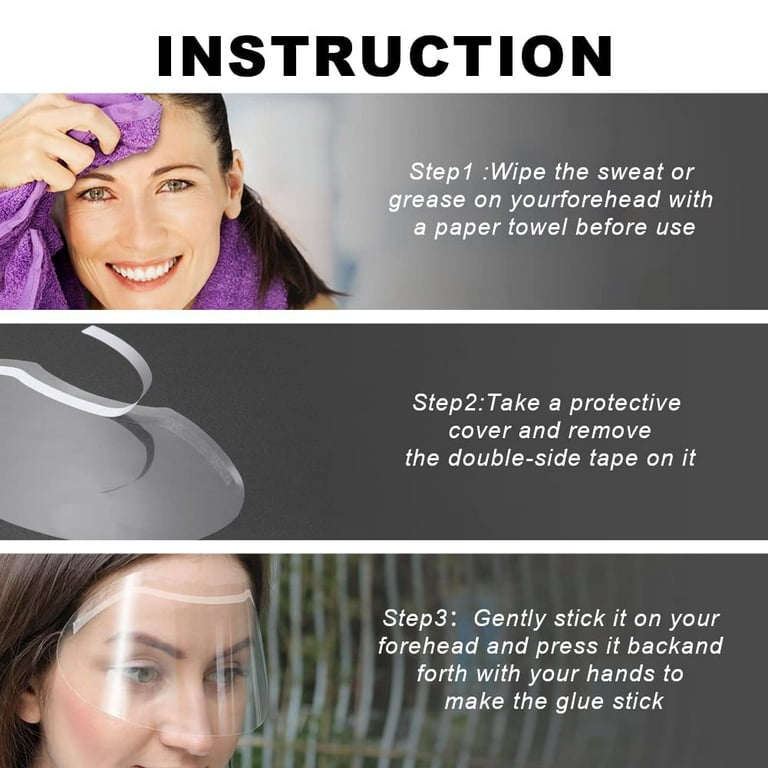 INSTRUCTION

Step1 :Wipe the sweat or grease on yourforehead with a paper towel before use

Step2:Take a protective cover and remove the double-side tape on it

Step3: Gently stick it on your forehead and press it backand forth with your hands to make the glue stick