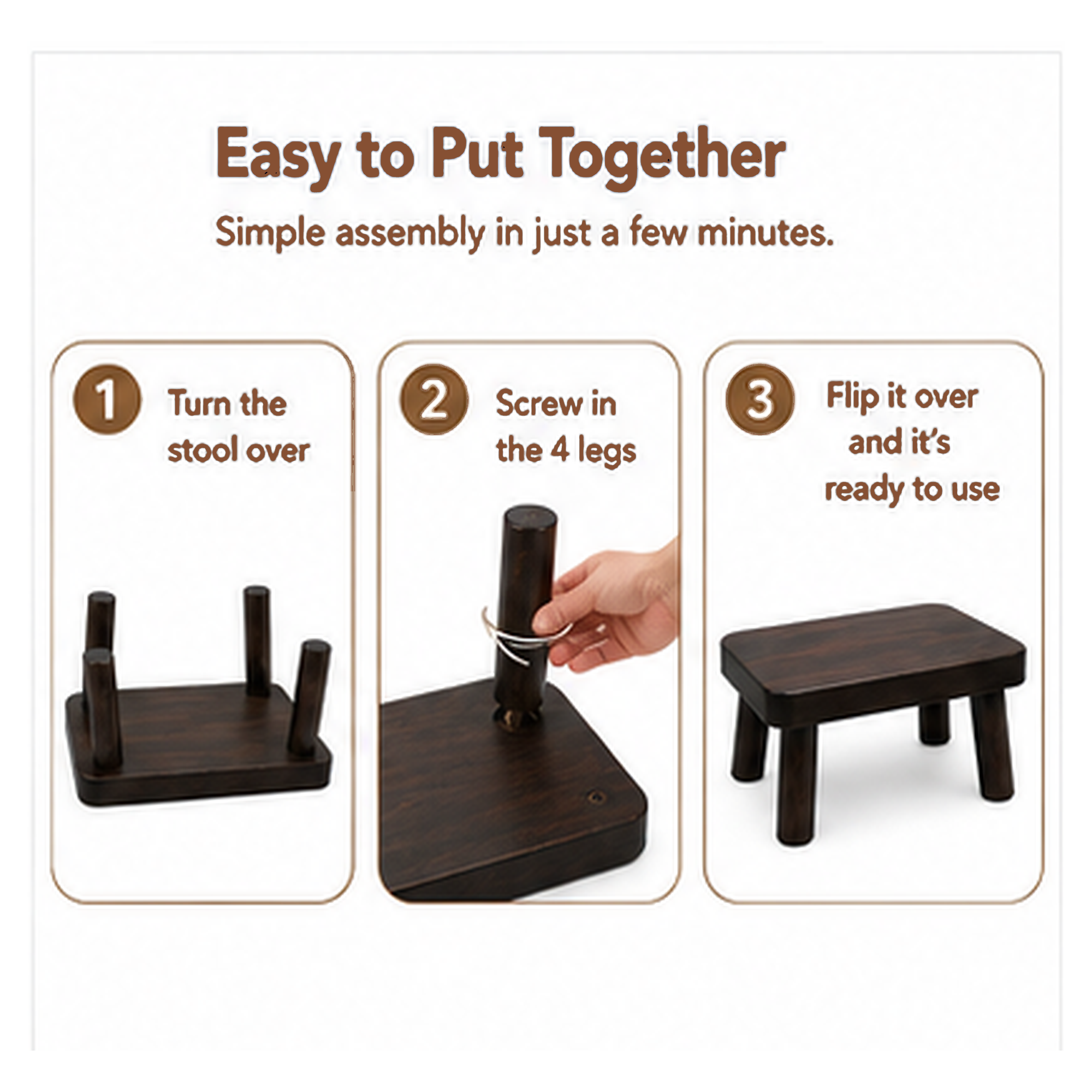 Easy to Put Together

Simple assembly in just a few minutes.

1 Turn the stool over

2 Screw in the 4 legs

3 Flip it over and it's ready to use