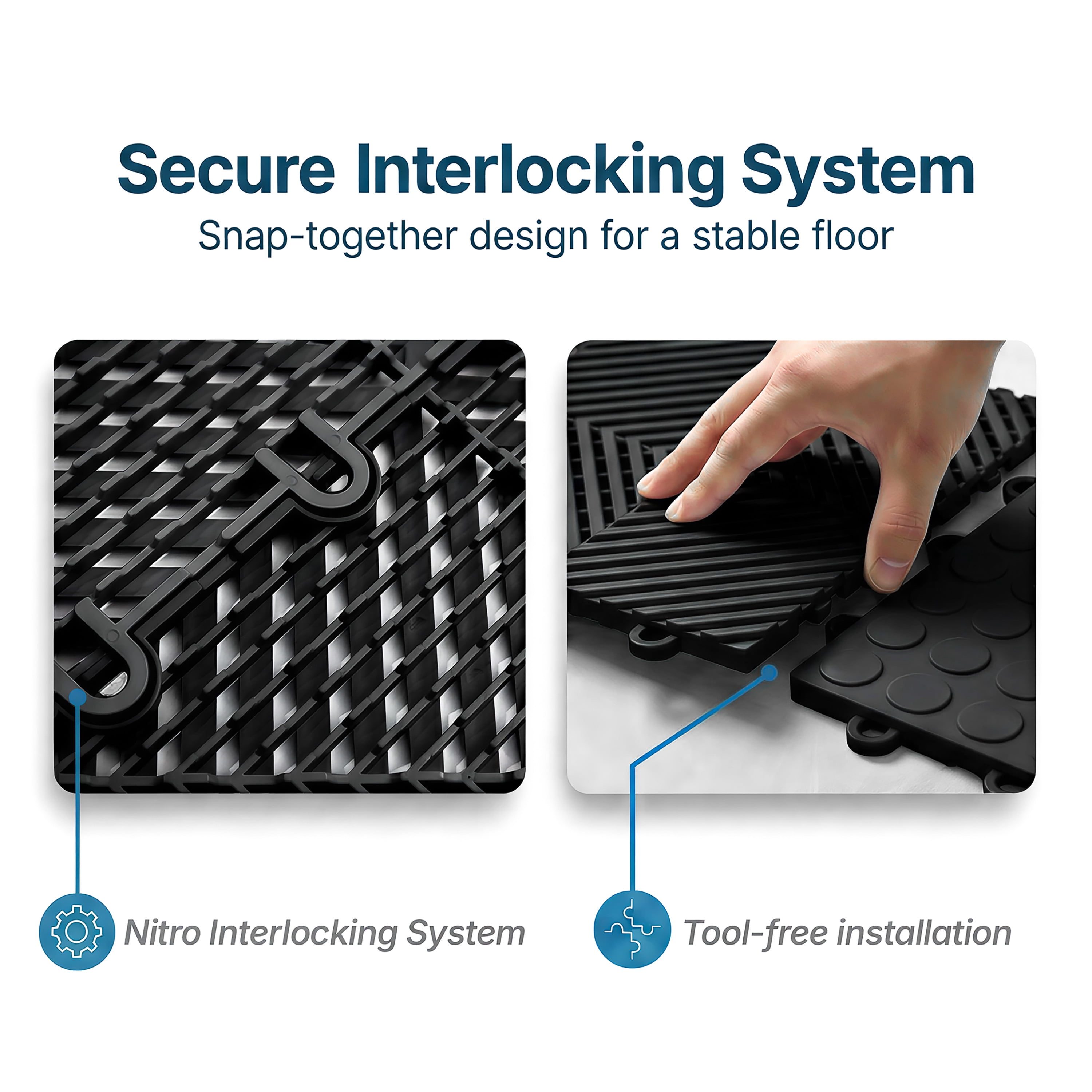 Secure Interlocking System

Snap-together design for a stable floor

Nitro Interlocking System

Tool-free installation