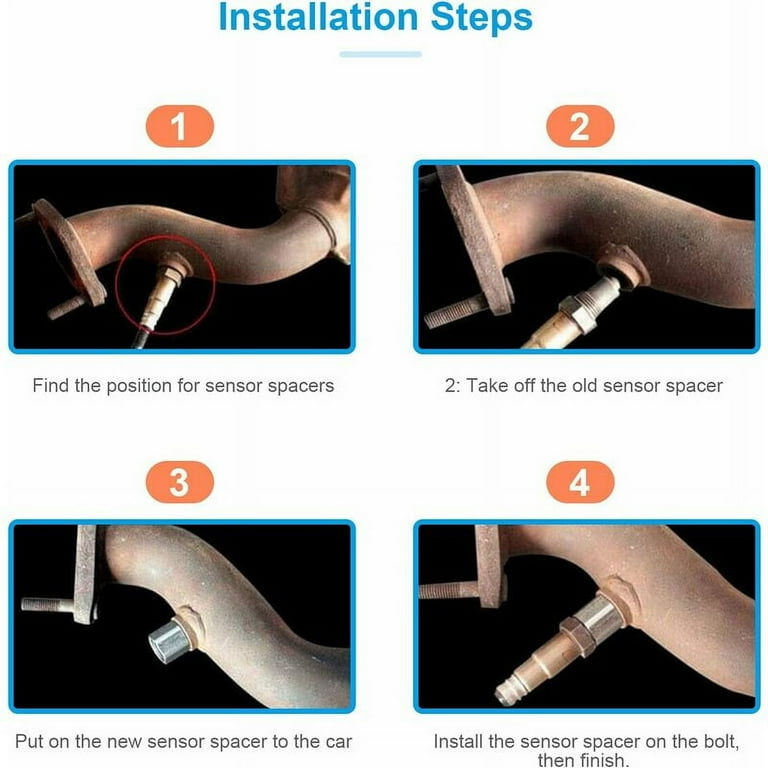 Installation Steps

1

Find the position for sensor spacers

2

2: Take off the old sensor spacer

3

Put on the new sensor spacer to the car

4

Install the sensor spacer on the bolt, then finish.