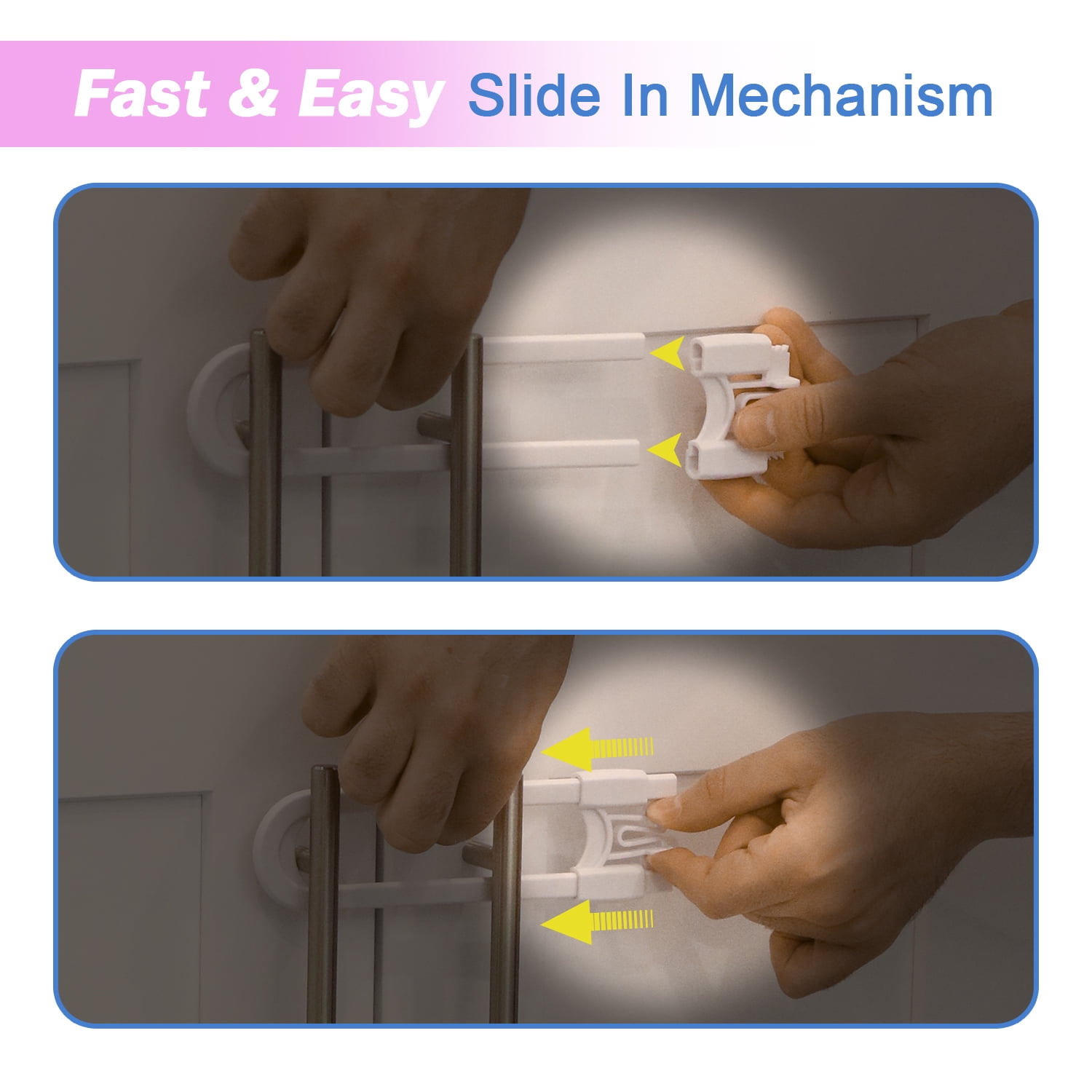 Fast & Easy Slide In Mechanism