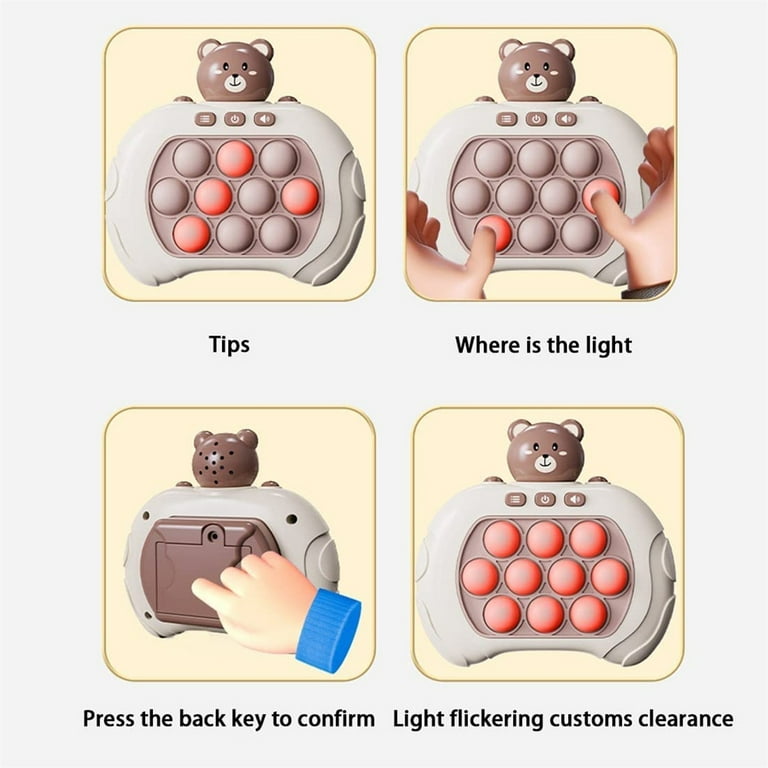 Tips

Where is the light

Press the back key to confirm

Light flickering customs clearance