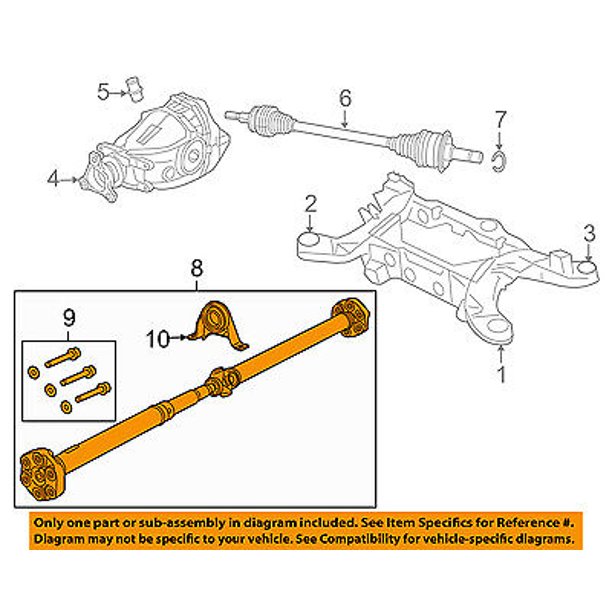 5
6
7
4
2
3
8
9
10
1

Only one part or sub-assembly in diagram included. See Item Specifics for Reference #.
Diagram may not be specific to your vehicle. See Compatibility for vehicle-specific diagrams.