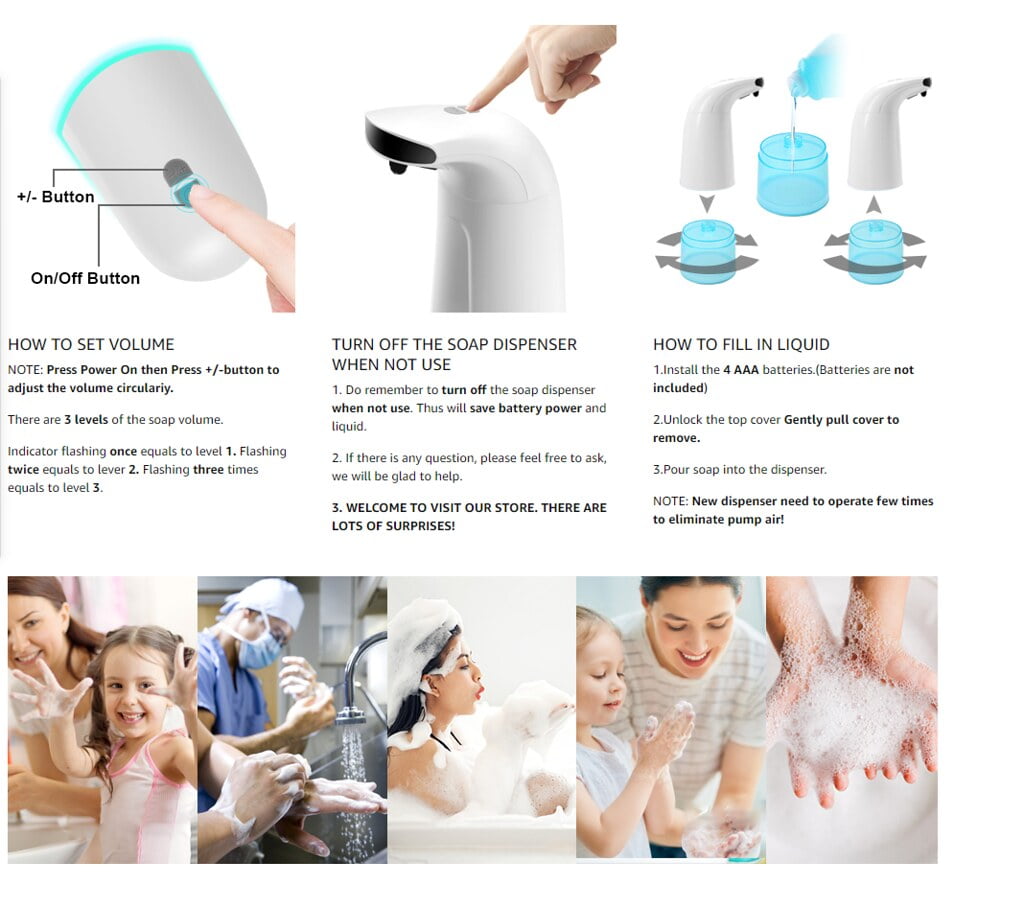 +/- Button

On/Off Button

HOW TO SET VOLUME

NOTE: Press Power On then Press +/-button to adjust the volume circulariy.

There are 3 levels of the soap volume.

Indicator flashing once equals to level 1. Flashing twice equals to lever 2. Flashing three times equals to level 3.

TURN OFF THE SOAP DISPENSER WHEN NOT USE

1. Do remember to turn off the soap dispenser when not use. Thus will save battery power and liquid.

2. If there is any question, please feel free to ask, we will be glad to help.

3. WELCOME TO VISIT OUR STORE. THERE ARE LOTS OF SURPRISES!

HOW TO FILL IN LIQUID

1.Install the 4 AAA batteries.(Batteries are not included)

2.Unlock the top cover Gently pull cover to remove.

3.Pour soap into the dispenser.

NOTE: New dispenser need to operate few times to eliminate pump air!