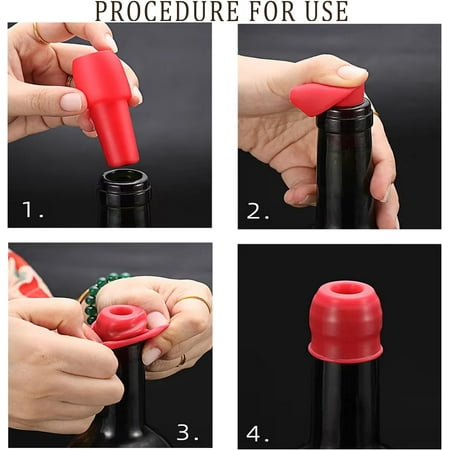 PROCEDURE FOR USE

1.

2.

3.

4.