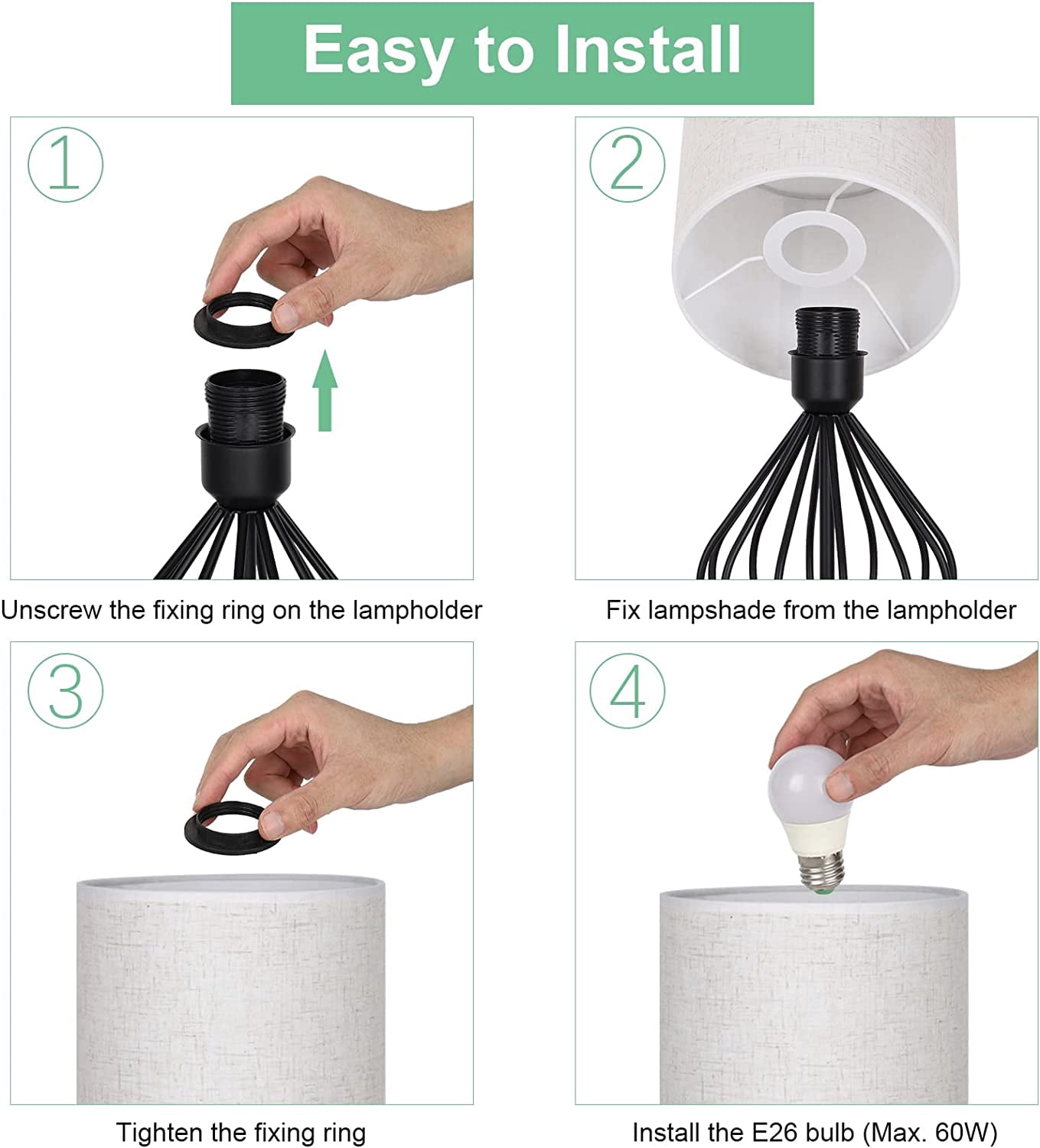 Easy to Install

①

Unscrew the fixing ring on the lampholder

②

Fix lampshade from the lampholder

③

Tighten the fixing ring

④

Install the E26 bulb (Max. 60W)