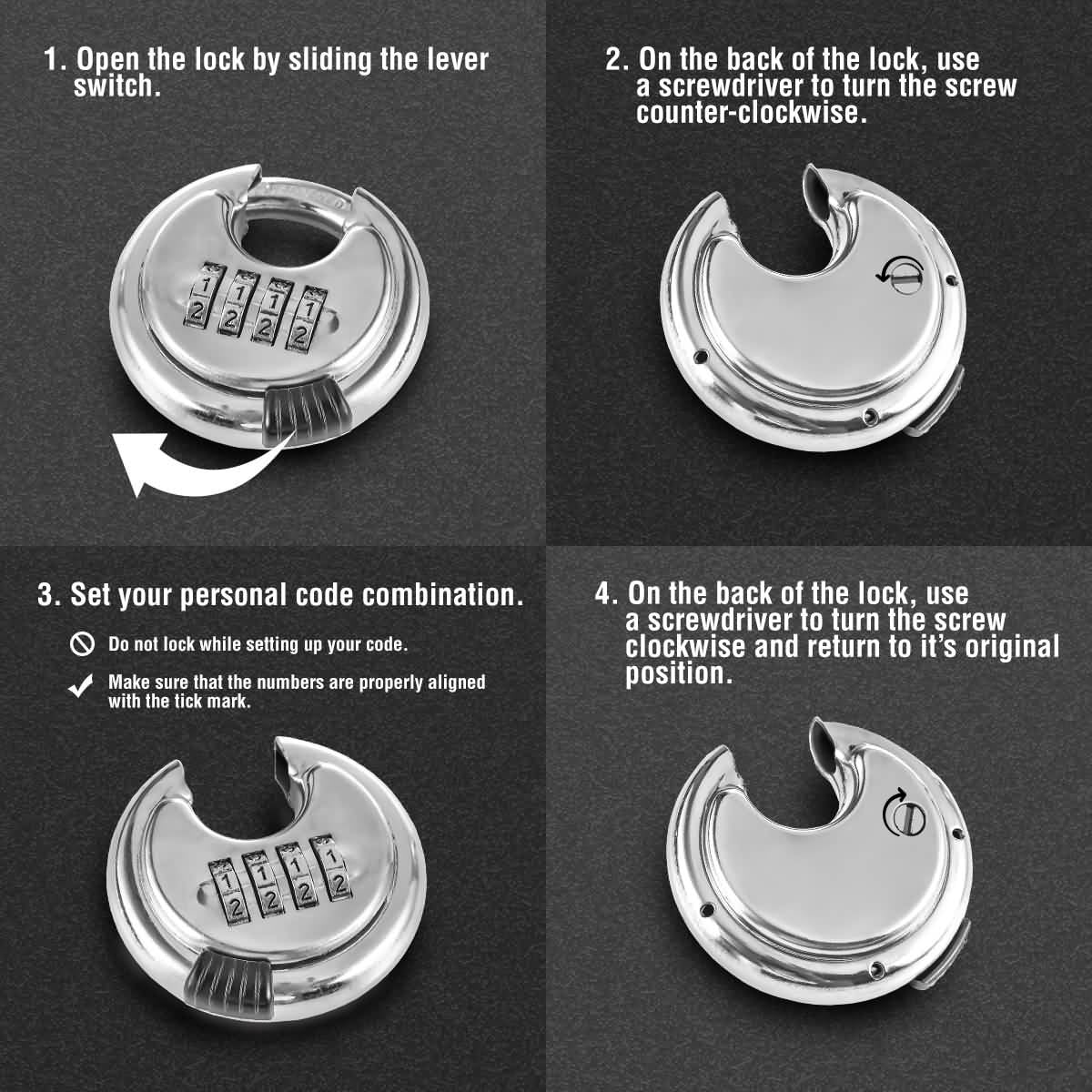 1. Open the lock by sliding the lever switch.

1 1 1 1
2 2 2 2

2. On the back of the lock, use a screwdriver to turn the screw counter-clockwise.

3. Set your personal code combination.

Do not lock while setting up your code.

Make sure that the numbers are properly aligned with the tick mark.

1 1 1 1
2 2 2 2

4. On the back of the lock, use a screwdriver to turn the screw clockwise and return to it's original position.