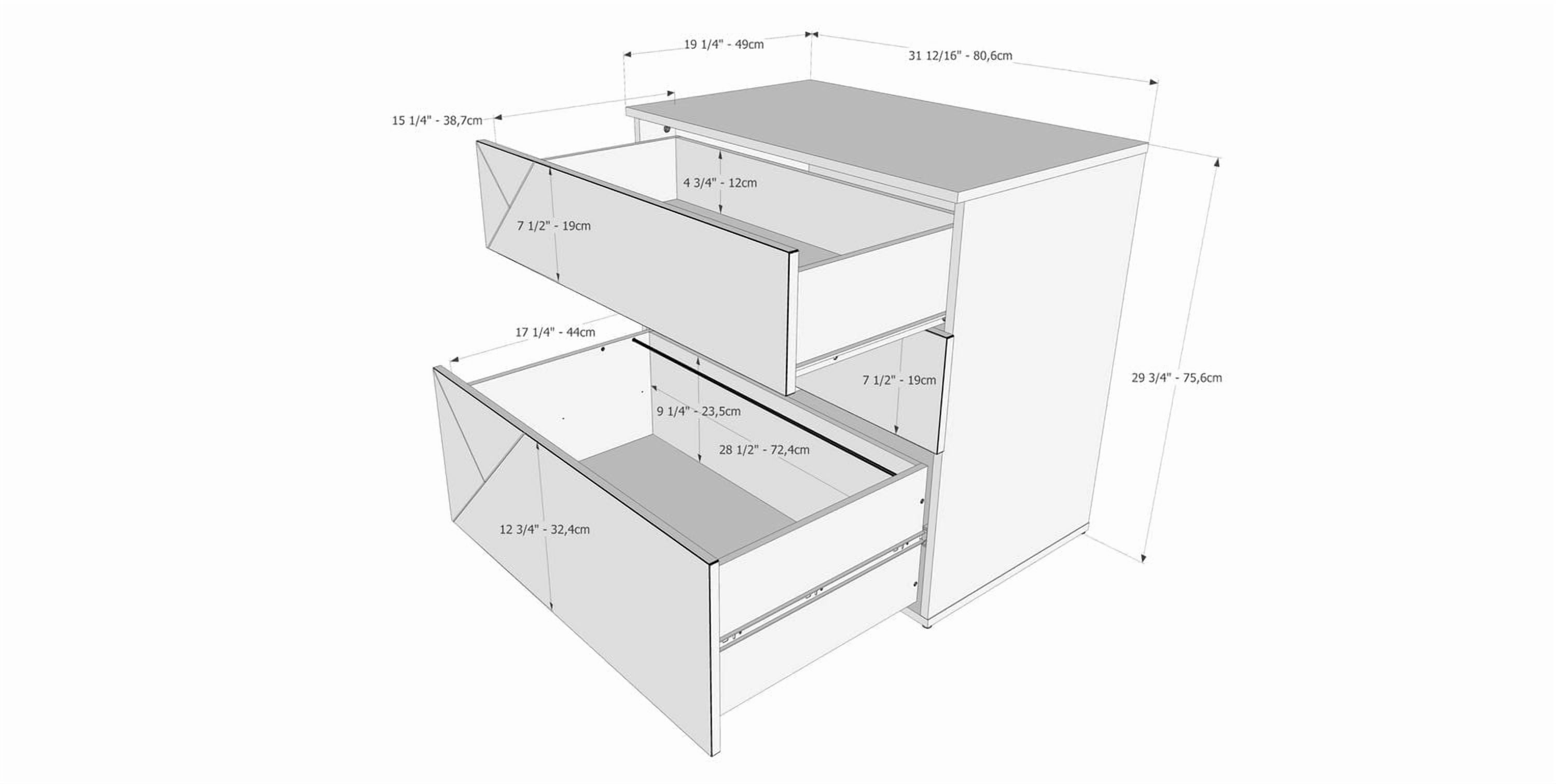 19 1/4" - 49cm
31 12/16" - 80,6cm
15 1/4" - 38,7cm
4 3/4" - 12cm
7 1/2" - 19cm
17 1/4" - 44cm
7 1/2" - 19cm
29 3/4" - 75,6cm
9 1/4" - 23,5cm
28 1/2" - 72,4cm
12 3/4" - 32,4cm