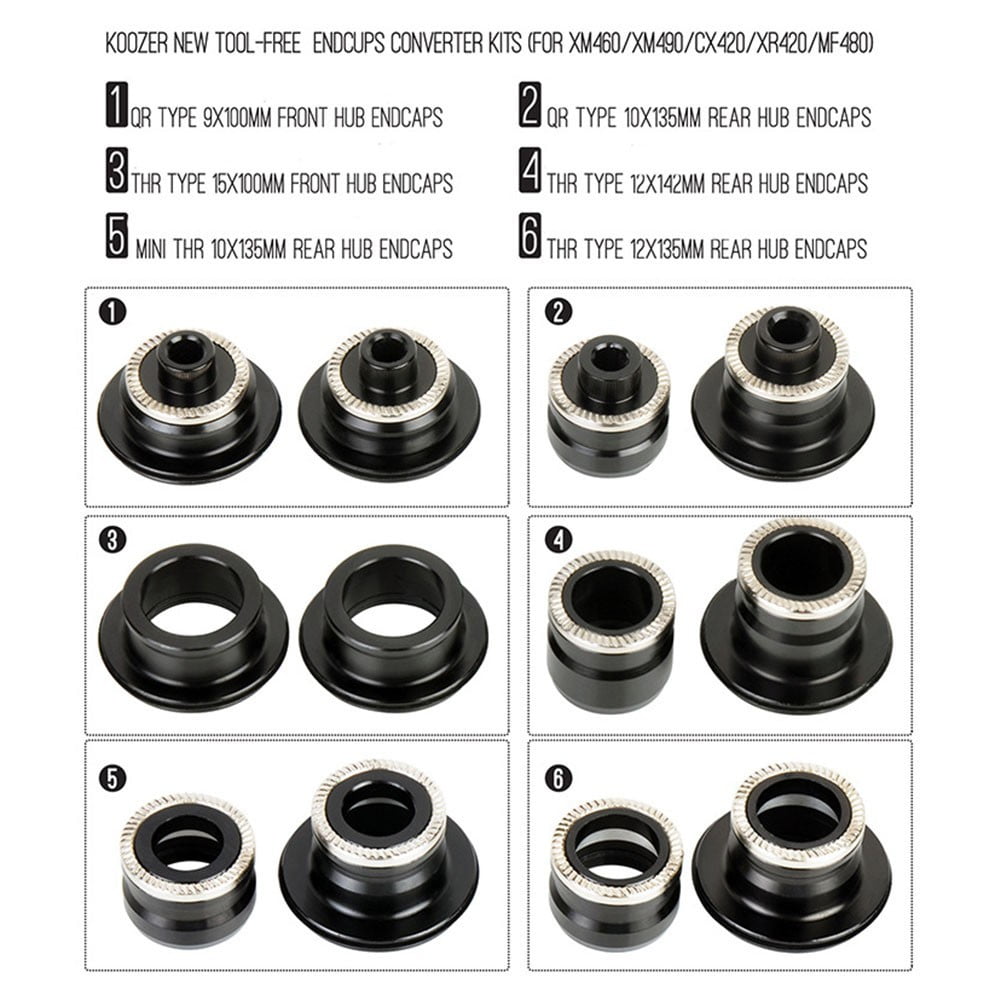 KOOZER NEW TOOL-FREE ENDCUPS CONVERTER KITS (FOR XM460/XM490/CX420/XR420/MF480)

1 QR TYPE 9X100MM FRONT HUB ENDCAPS

2 QR TYPE 10X135MM REAR HUB ENDCAPS

3 THR TYPE 15X100MM FRONT HUB ENDCAPS

4 THR TYPE 12X142MM REAR HUB ENDCAPS

5 MINI THR 10X135MM REAR HUB ENDCAPS

6 THR TYPE 12X135MM REAR HUB ENDCAPS

1

2

3

4

5

6