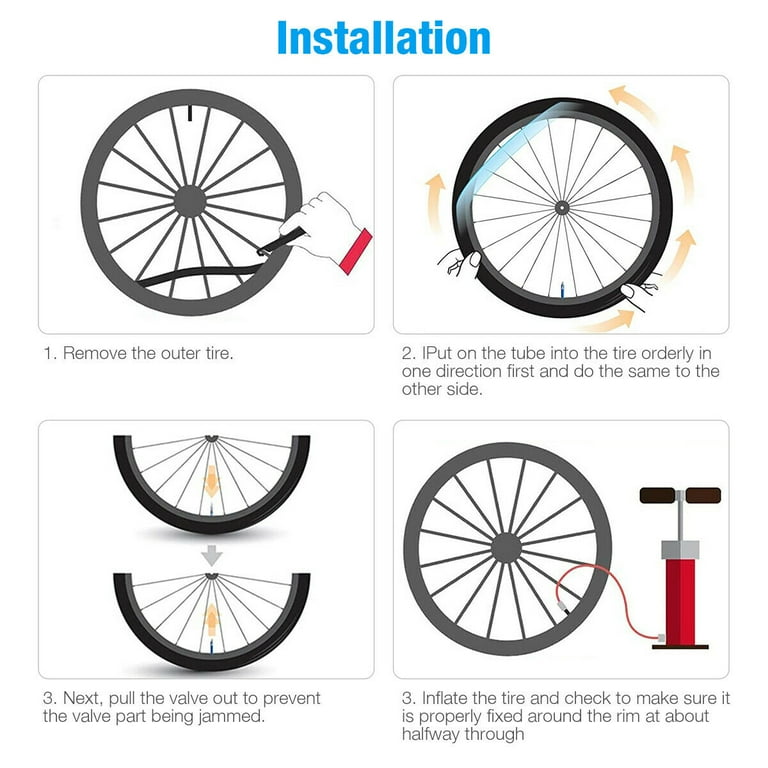 Installation

1. Remove the outer tire.

2. IPut on the tube into the tire orderly in one direction first and do the same to the other side.

3. Next, pull the valve out to prevent the valve part being jammed.

3. Inflate the tire and check to make sure it is properly fixed around the rim at about halfway through