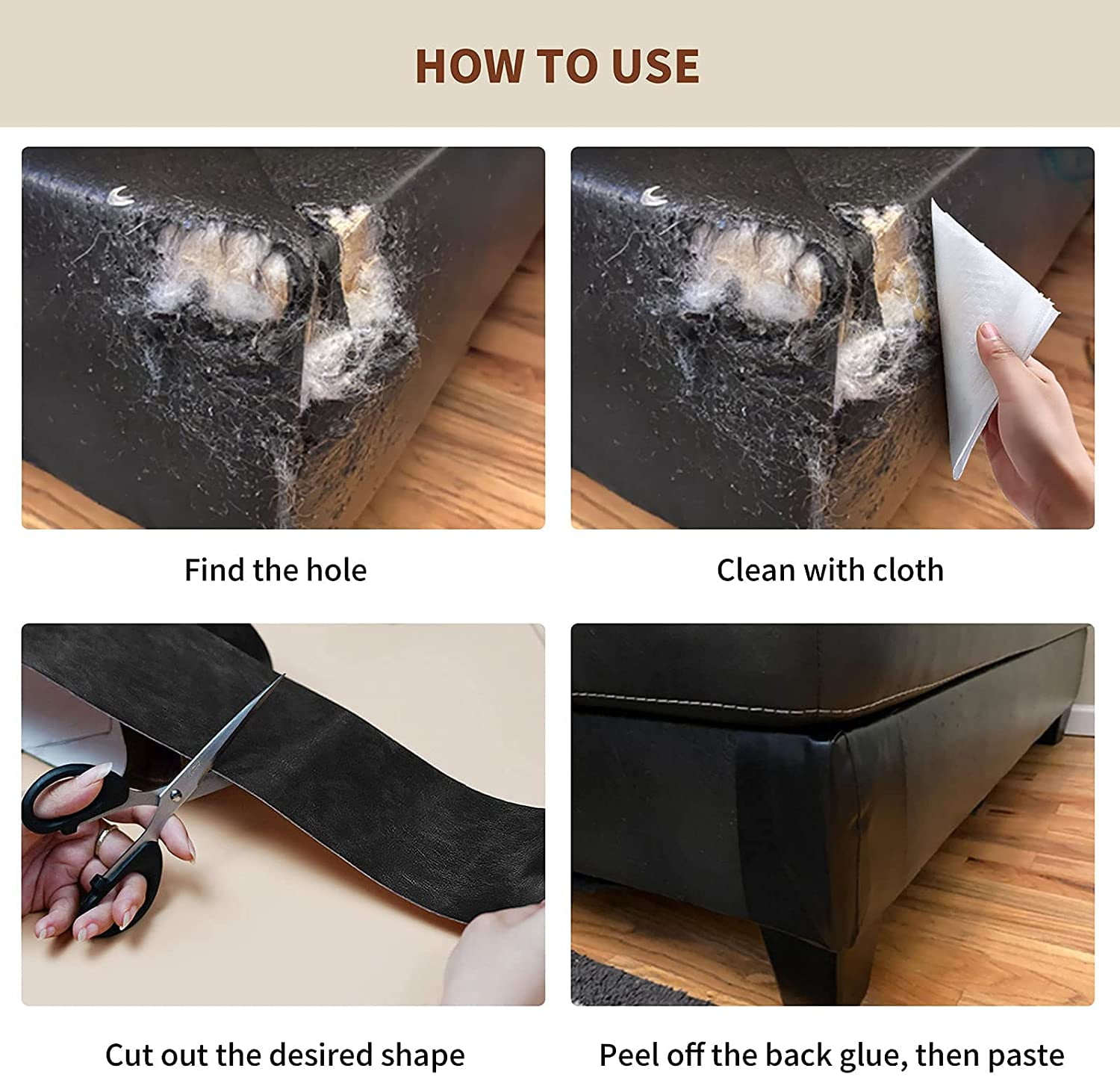 HOW TO USE

Find the hole

Clean with cloth

Cut out the desired shape

Peel off the back glue, then paste