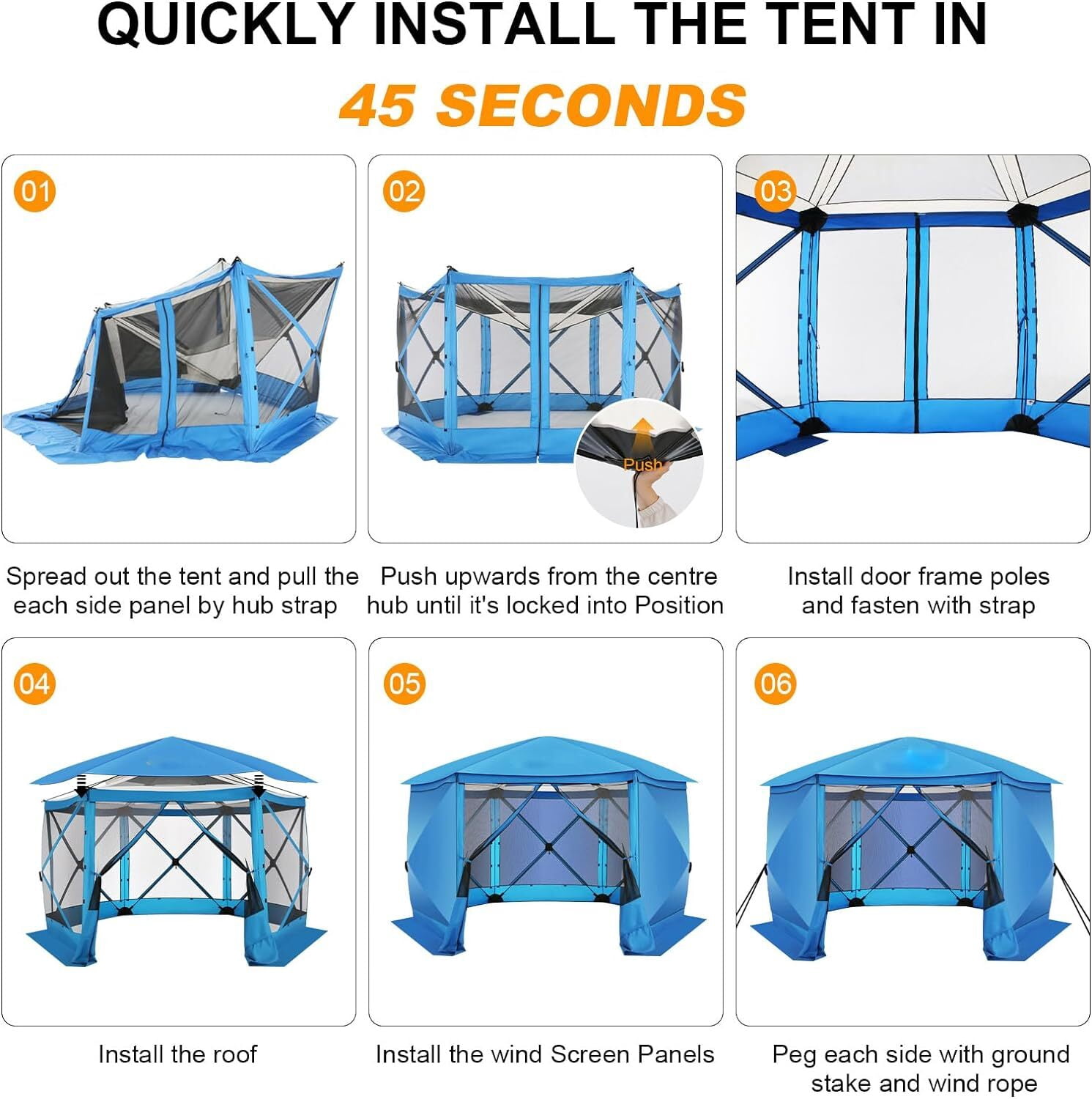 QUICKLY INSTALL THE TENT IN

45 SECONDS

01

Spread out the tent and pull the each side panel by hub strap

02

Push

Push upwards from the centre hub until it's locked into Position

03

Install door frame poles and fasten with strap

04

Install the roof

05

Install the wind Screen Panels

06

Peg each side with ground stake and wind rope