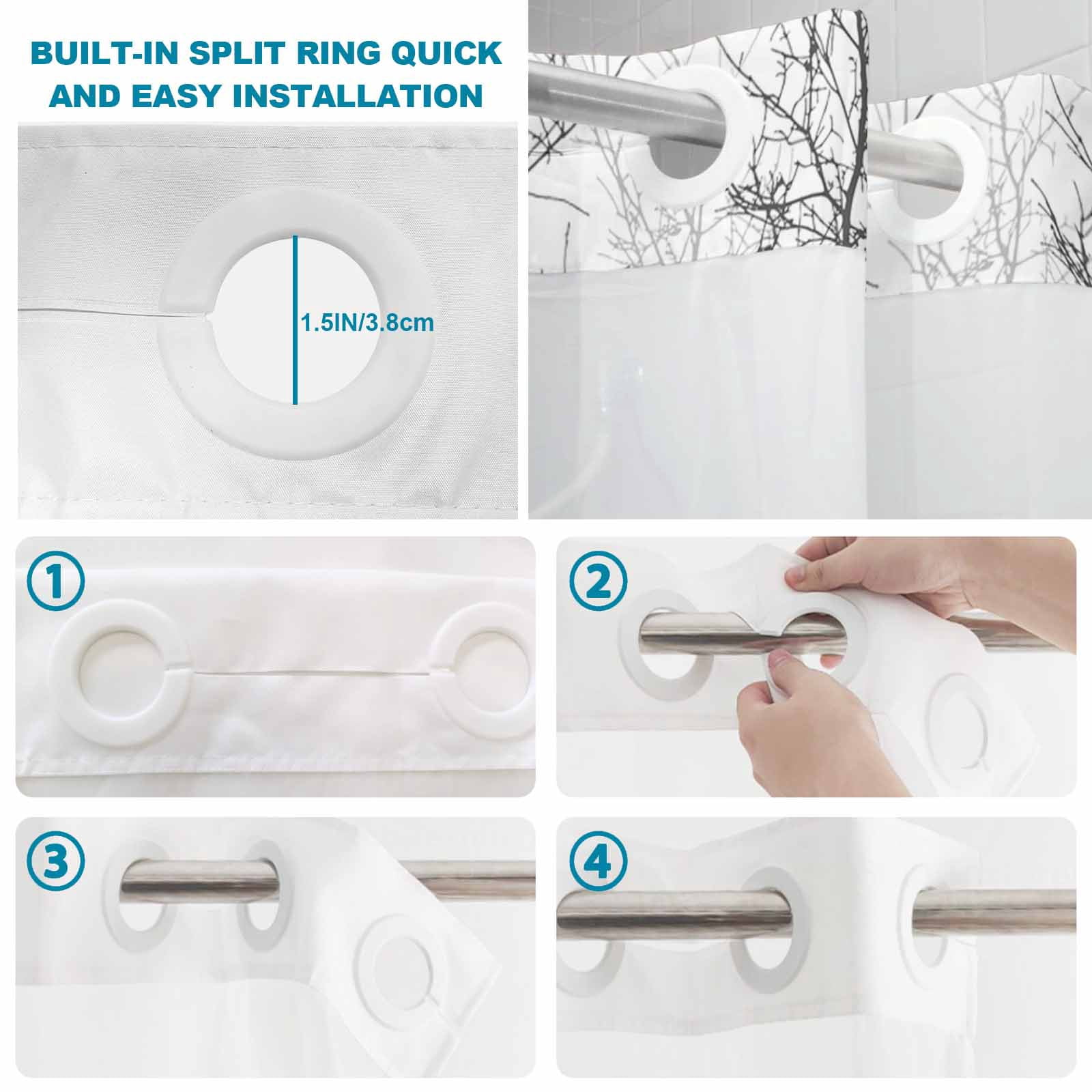 BUILT-IN SPLIT RING QUICK AND EASY INSTALLATION

1.5IN/3.8cm

①

②

③

④