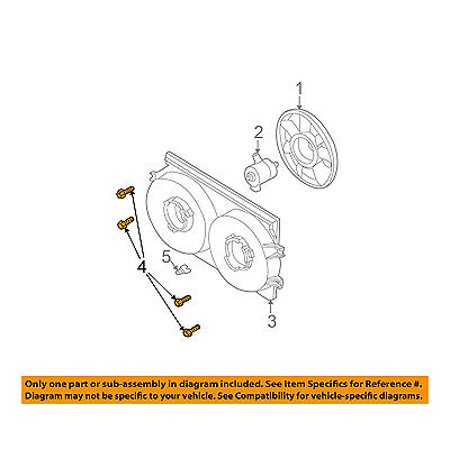 1
2
4
5
3

Only one part or sub-assembly in diagram included. See Item Specifics for Reference #.
Diagram may not be specific to your vehicle. See Compatibility for vehicle-specific diagrams.