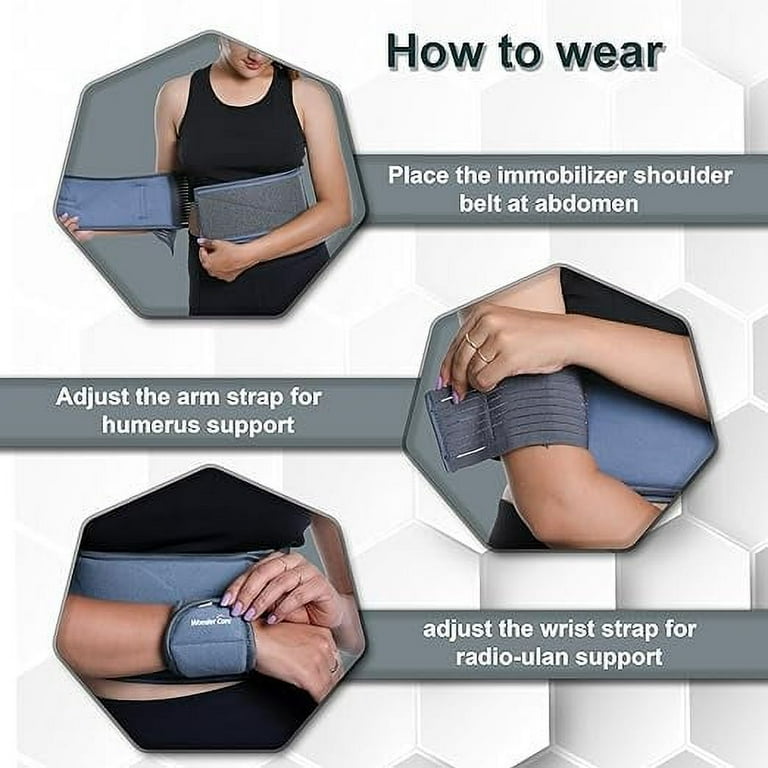 How to wear

Place the immobilizer shoulder belt at abdomen

Adjust the arm strap for humerus support

Wonder Care

adjust the wrist strap for radio-ulan support